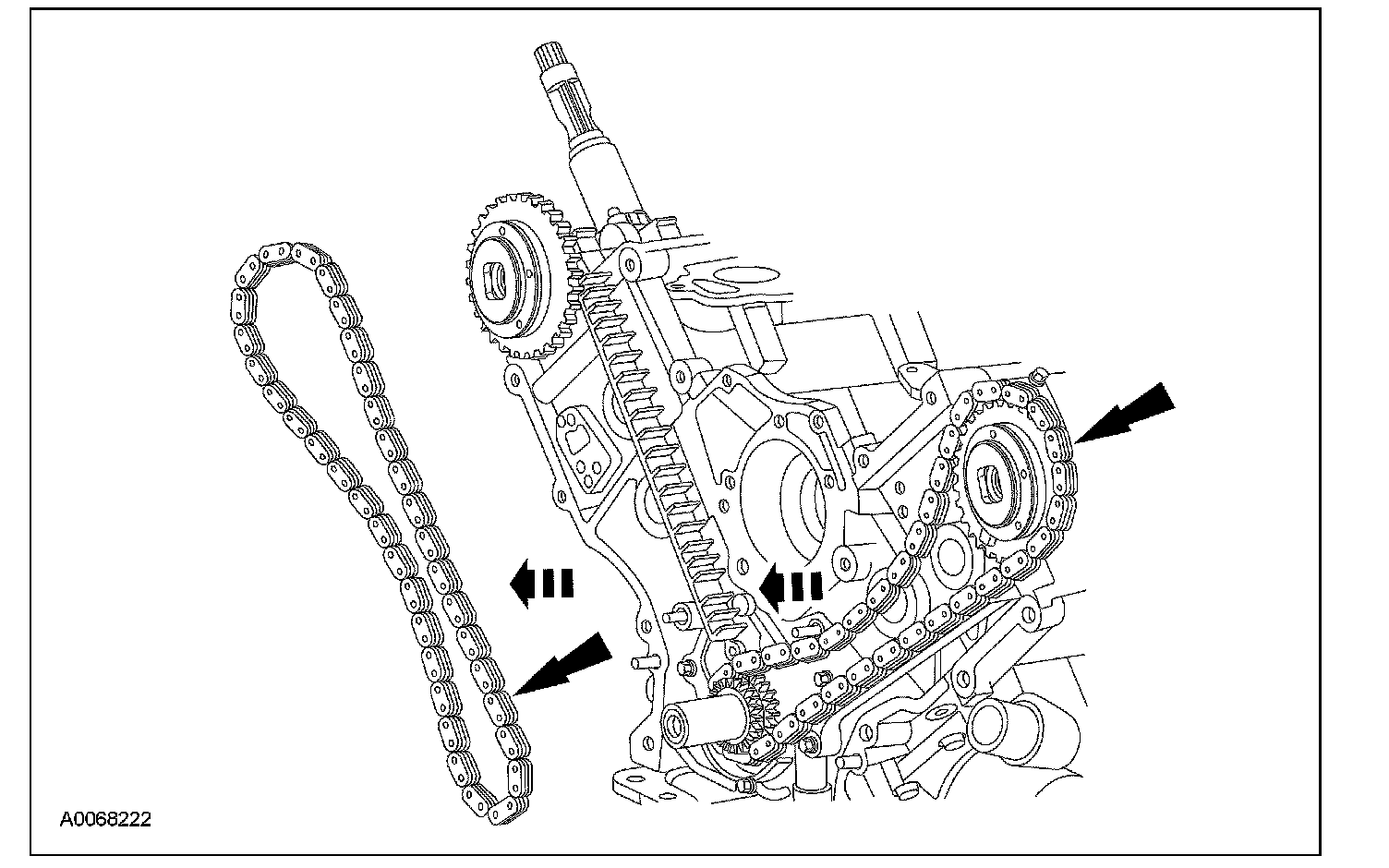 A0068222