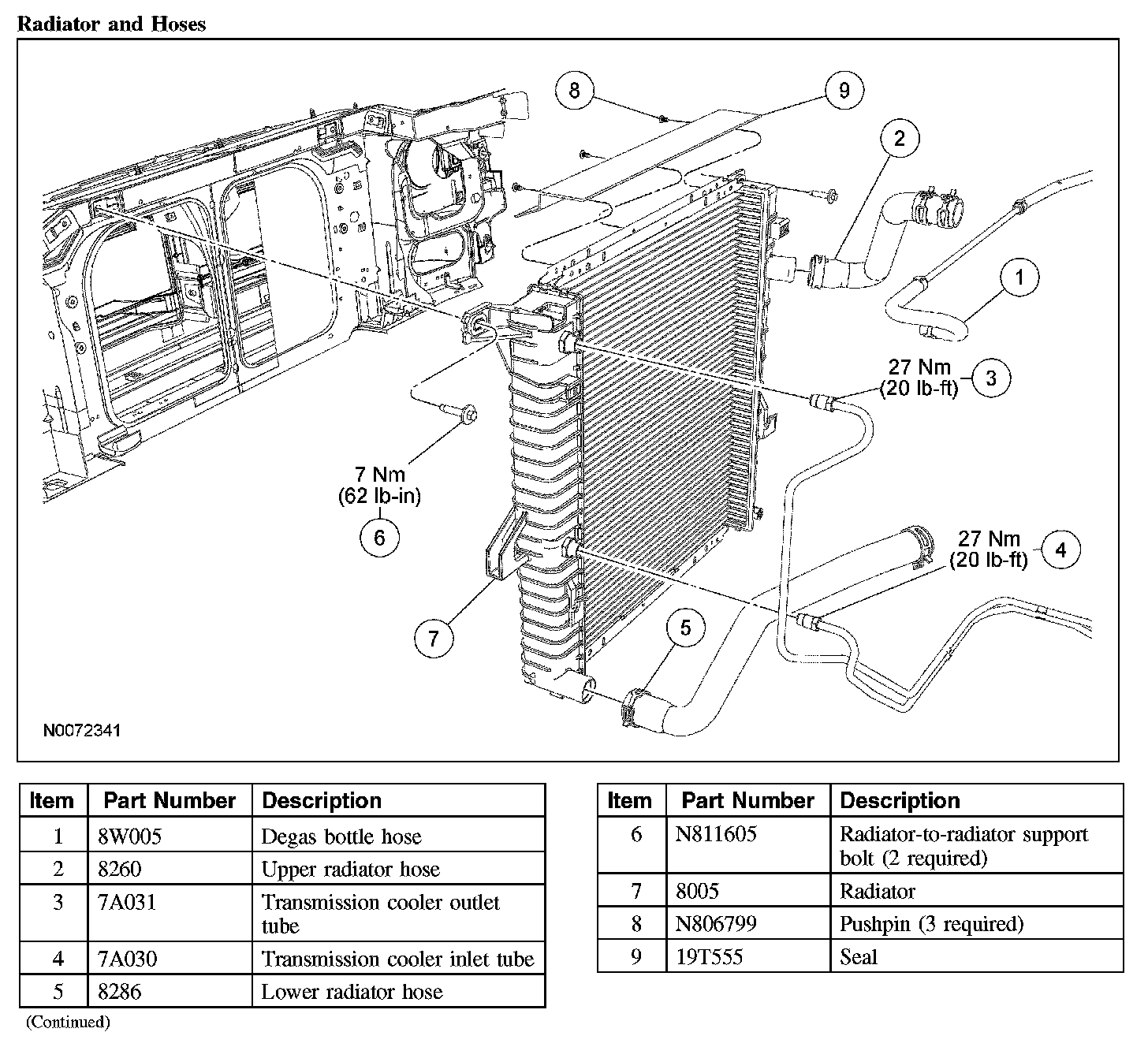 Radiator and Hoses

8
9
2
1
27 Nm
(20 lb-ft)
3
7 Nm
(62 lb-in)
6
27 Nm
(20 lb-ft)
4
7
5
N0072341

| Item | Part Number | Description |
|---|---|---|
| 1 | 8W005 | Degas bottle hose |
| 2 | 8260 | Upper radiator hose |
| 3 | 7A031 | Transmission cooler outlet tube |
| 4 | 7A030 | Transmission cooler inlet tube |
| 5 | 8286 | Lower radiator hose |

(Continued)

| Item | Part Number | Description |
|---|---|---|
| 6 | N811605 | Radiator-to-radiator support bolt (2 required) |
| 7 | 8005 | Radiator |
| 8 | N806799 | Pushpin (3 required) |
| 9 | 19T555 | Seal |