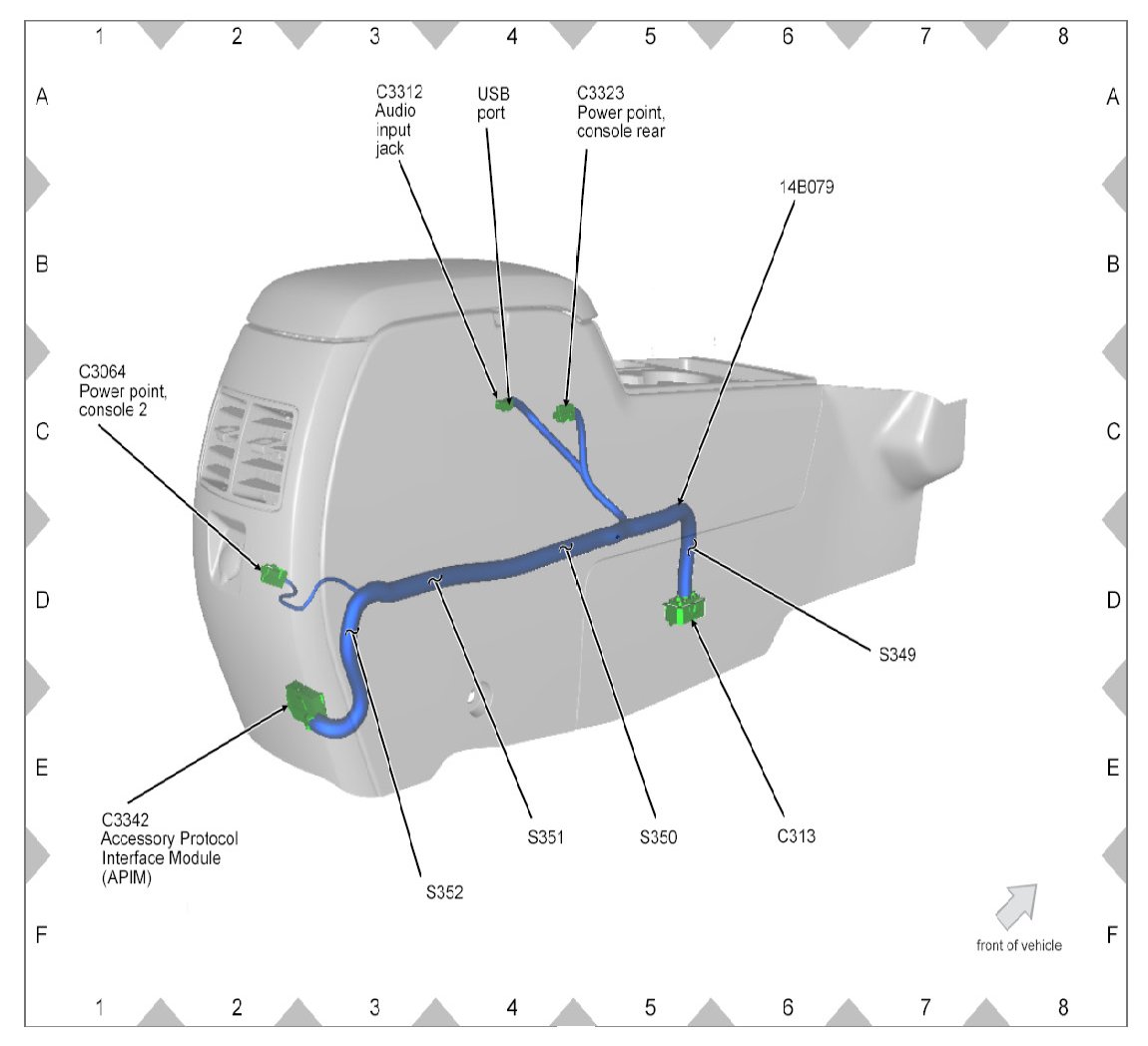 1 2 3 4 5 6 7 8

A

B

C

D

E

F

C3312 Audio input jack

USB port

C3323 Power point, console rear

14B079

C3064 Power point, console 2

S349

C3342 Accessory Protocol Interface Module (APIM)

S352

S351

S350

C313

front of vehicle

A

B

C

D

E

F

1 2 3 4 5 6 7 8