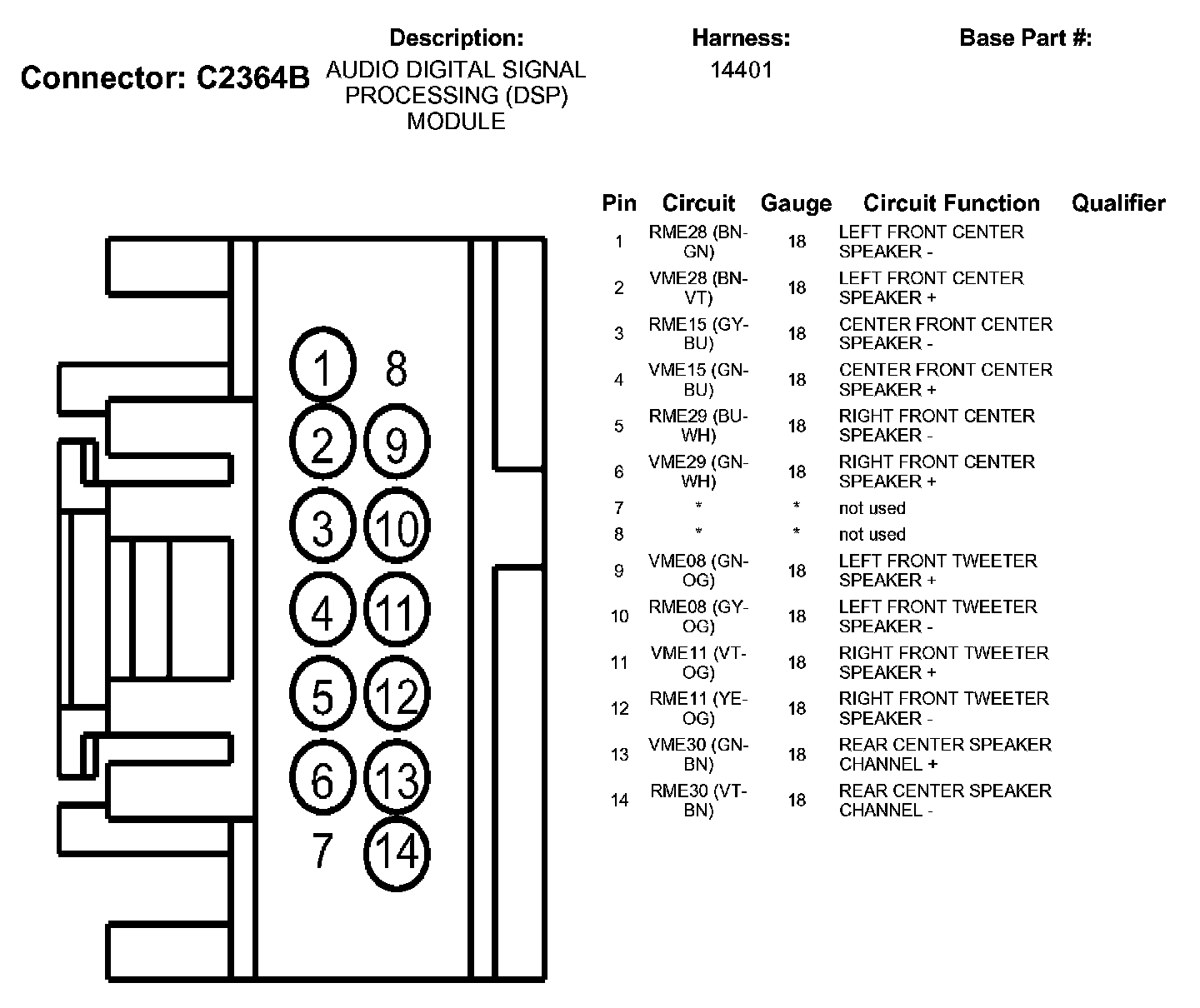 Connector: C2364B

Description:
AUDIO DIGITAL SIGNAL PROCESSING (DSP) MODULE

Harness:
14401

Base Part #:

1 8
2 9
3 10
4 11
5 12
6 13
7 14

| Pin | Circuit | Gauge | Circuit Function | Qualifier |
|---|---|---|---|---|
| 1 | RME28 (BN-GN) | 18 | LEFT FRONT CENTER SPEAKER - | |
| 2 | VME28 (BN-VT) | 18 | LEFT FRONT CENTER SPEAKER + | |
| 3 | RME15 (GY-BU) | 18 | CENTER FRONT CENTER SPEAKER - | |
| 4 | VME15 (GN-BU) | 18 | CENTER FRONT CENTER SPEAKER + | |
| 5 | RME29 (BU-WH) | 18 | RIGHT FRONT CENTER SPEAKER - | |
| 6 | VME29 (GN-WH) | 18 | RIGHT FRONT CENTER SPEAKER + | |
| 7 | * | * | not used | |
| 8 | * | * | not used | |
| 9 | VME08 (GN-OG) | 18 | LEFT FRONT TWEETER SPEAKER + | |
| 10 | RME08 (GY-OG) | 18 | LEFT FRONT TWEETER SPEAKER - | |
| 11 | VME11 (VT-OG) | 18 | RIGHT FRONT TWEETER SPEAKER + | |
| 12 | RME11 (YE-OG) | 18 | RIGHT FRONT TWEETER SPEAKER - | |
| 13 | VME30 (GN-BN) | 18 | REAR CENTER SPEAKER CHANNEL + | |
| 14 | RME30 (VT-BN) | 18 | REAR CENTER SPEAKER CHANNEL - | |