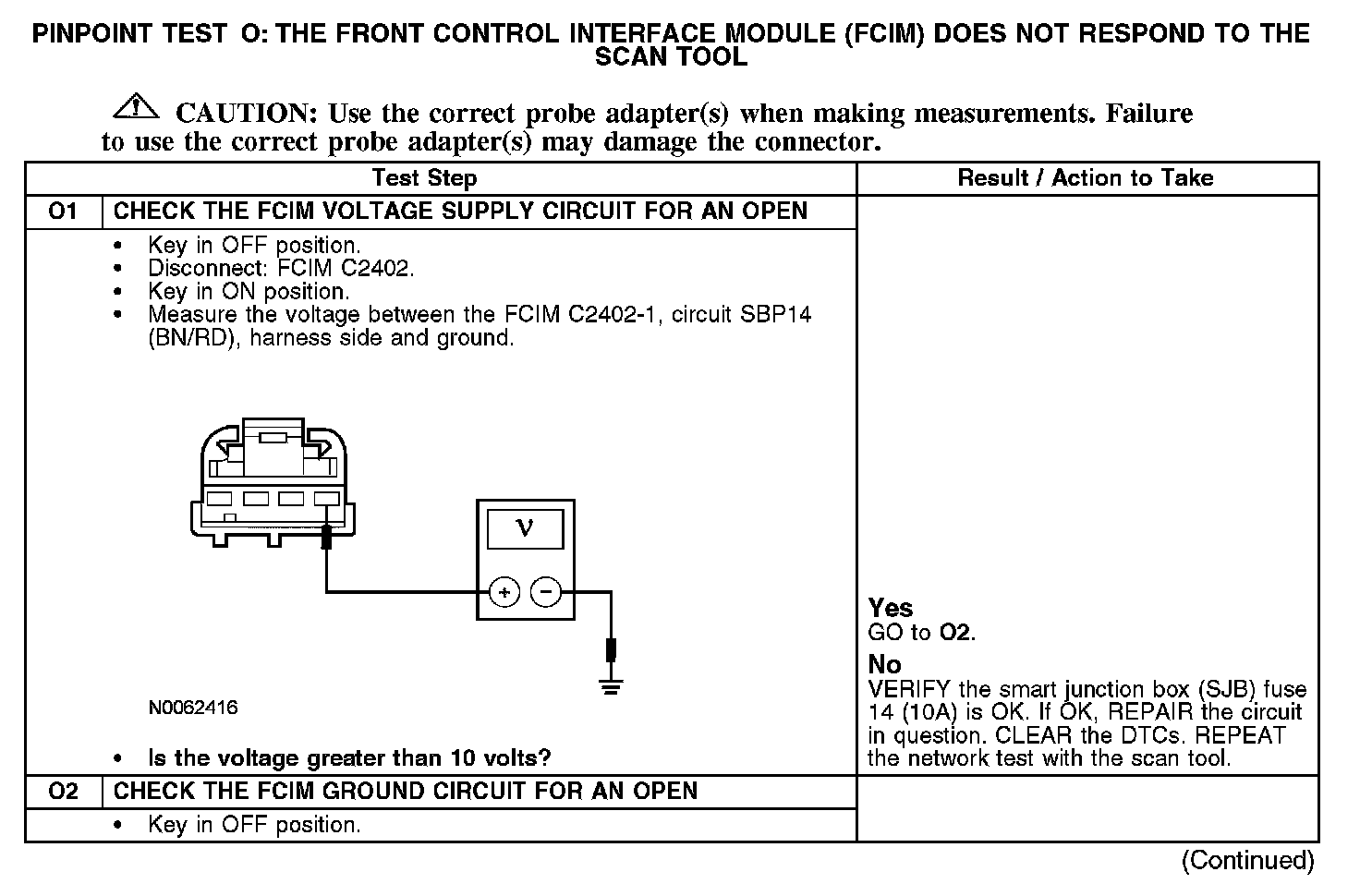 PINPOINT TEST O: THE FRONT CONTROL INTERFACE MODULE (FCIM) DOES NOT RESPOND TO THE SCAN TOOL

CAUTION: Use the correct probe adapter(s) when making measurements. Failure to use the correct probe adapter(s) may damage the connector.

| Test Step | | Result / Action to Take |
|---|---|---|
| O1 | CHECK THE FCIM VOLTAGE SUPPLY CIRCUIT FOR AN OPEN | |
| | • Key in OFF position. • Disconnect: FCIM C2402. • Key in ON position. • Measure the voltage between the FCIM C2402-1, circuit SBP14 (BN/RD), harness side and ground. V + − N0062416 • Is the voltage greater than 10 volts? | Yes GO to O2. No VERIFY the smart junction box (SJB) fuse 14 (10A) is OK. If OK, REPAIR the circuit in question. CLEAR the DTCs. REPEAT the network test with the scan tool. |
| O2 | CHECK THE FCIM GROUND CIRCUIT FOR AN OPEN | |
| | • Key in OFF position. | |

(Continued)