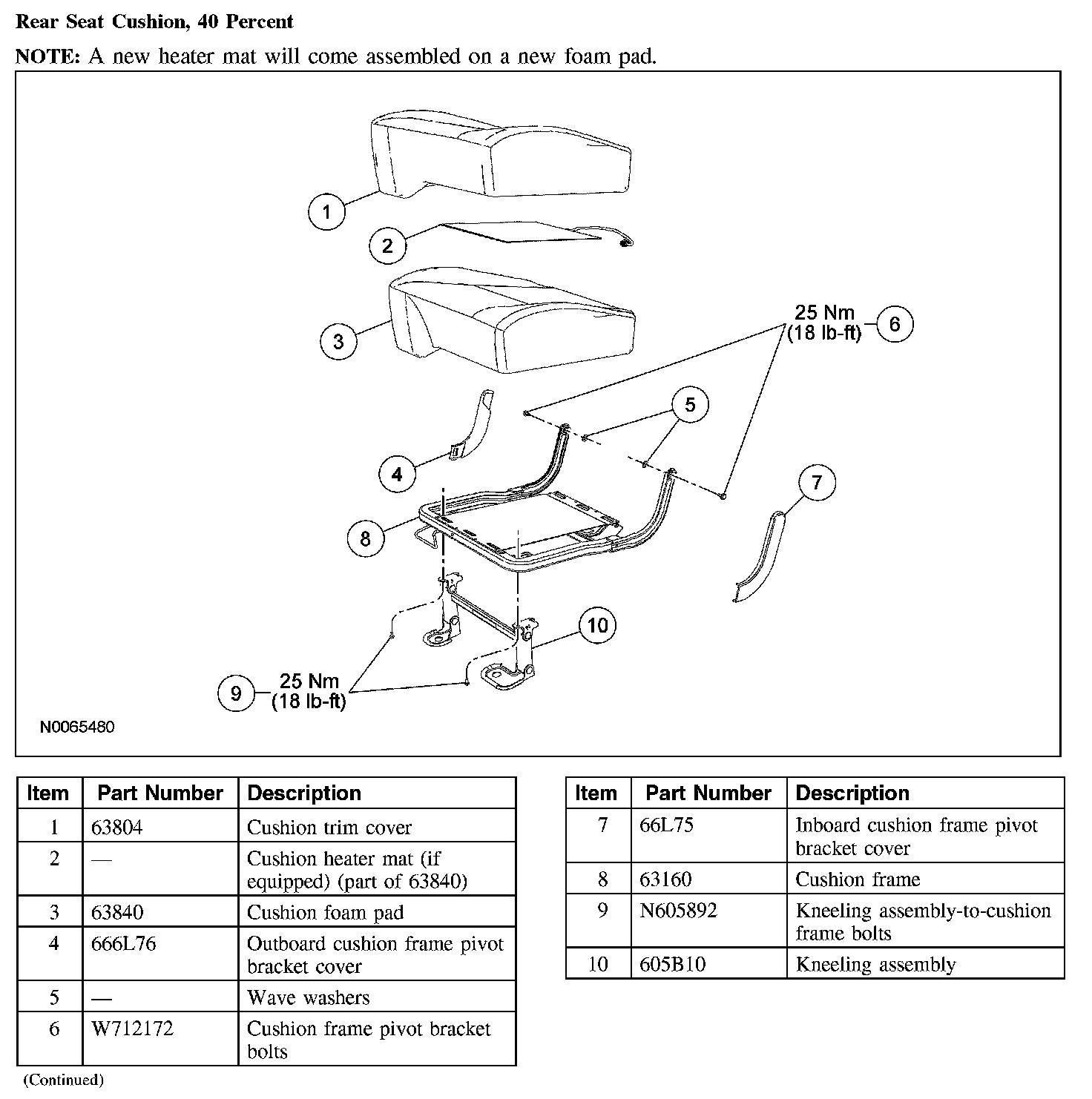 Rear Seat Cushion, 40 Percent

NOTE: A new heater mat will come assembled on a new foam pad.

1
2
3
25 Nm
(18 lb-ft)
6
5
4
7
8
10
9
25 Nm
(18 lb-ft)
N0065480

| Item | Part Number | Description |
|---|---|---|
| 1 | 63804 | Cushion trim cover |
| 2 | — | Cushion heater mat (if equipped) (part of 63840) |
| 3 | 63840 | Cushion foam pad |
| 4 | 666L76 | Outboard cushion frame pivot bracket cover |
| 5 | — | Wave washers |
| 6 | W712172 | Cushion frame pivot bracket bolts |

(Continued)

| Item | Part Number | Description |
|---|---|---|
| 7 | 66L75 | Inboard cushion frame pivot bracket cover |
| 8 | 63160 | Cushion frame |
| 9 | N605892 | Kneeling assembly-to-cushion frame bolts |
| 10 | 605B10 | Kneeling assembly |