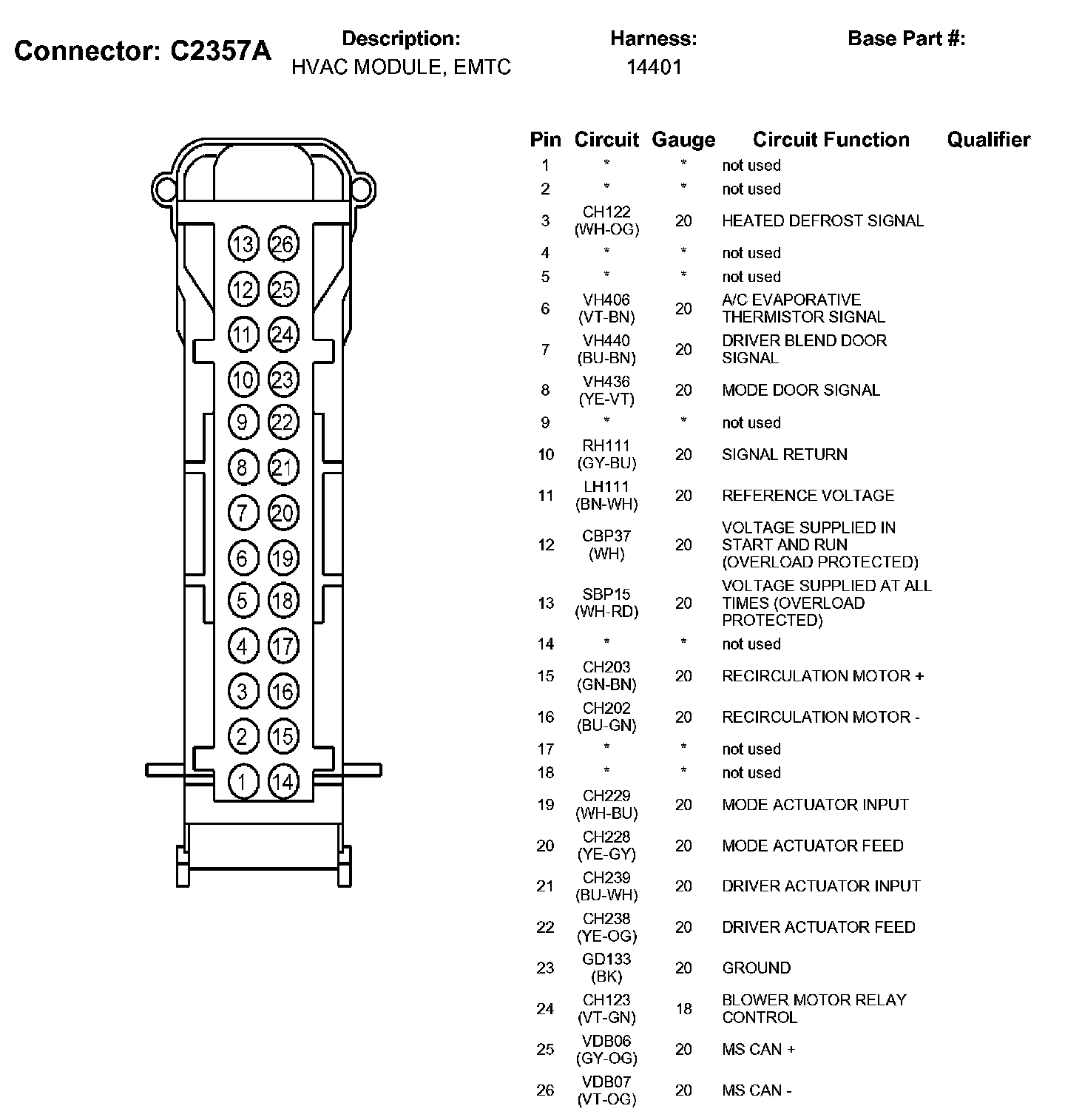 Connector: C2357A

Description:
HVAC MODULE, EMTC

Harness:
14401

Base Part #:

13 26
12 25
11 24
10 23
9 22
8 21
7 20
6 19
5 18
4 17
3 16
2 15
1 14

| Pin | Circuit | Gauge | Circuit Function | Qualifier |
|---|---|---|---|---|
| 1 | * | * | not used | |
| 2 | * | * | not used | |
| 3 | CH122 (WH-OG) | 20 | HEATED DEFROST SIGNAL | |
| 4 | * | * | not used | |
| 5 | * | * | not used | |
| 6 | VH406 (VT-BN) | 20 | A/C EVAPORATIVE THERMISTOR SIGNAL | |
| 7 | VH440 (BU-BN) | 20 | DRIVER BLEND DOOR SIGNAL | |
| 8 | VH436 (YE-VT) | 20 | MODE DOOR SIGNAL | |
| 9 | * | * | not used | |
| 10 | RH111 (GY-BU) | 20 | SIGNAL RETURN | |
| 11 | LH111 (BN-WH) | 20 | REFERENCE VOLTAGE | |
| 12 | CBP37 (WH) | 20 | VOLTAGE SUPPLIED IN START AND RUN (OVERLOAD PROTECTED) | |
| 13 | SBP15 (WH-RD) | 20 | VOLTAGE SUPPLIED AT ALL TIMES (OVERLOAD PROTECTED) | |
| 14 | * | * | not used | |
| 15 | CH203 (GN-BN) | 20 | RECIRCULATION MOTOR + | |
| 16 | CH202 (BU-GN) | 20 | RECIRCULATION MOTOR - | |
| 17 | * | * | not used | |
| 18 | * | * | not used | |
| 19 | CH229 (WH-BU) | 20 | MODE ACTUATOR INPUT | |
| 20 | CH228 (YE-GY) | 20 | MODE ACTUATOR FEED | |
| 21 | CH239 (BU-WH) | 20 | DRIVER ACTUATOR INPUT | |
| 22 | CH238 (YE-OG) | 20 | DRIVER ACTUATOR FEED | |
| 23 | GD133 (BK) | 20 | GROUND | |
| 24 | CH123 (VT-GN) | 18 | BLOWER MOTOR RELAY CONTROL | |
| 25 | VDB06 (GY-OG) | 20 | MS CAN + | |
| 26 | VDB07 (VT-OG) | 20 | MS CAN - | |