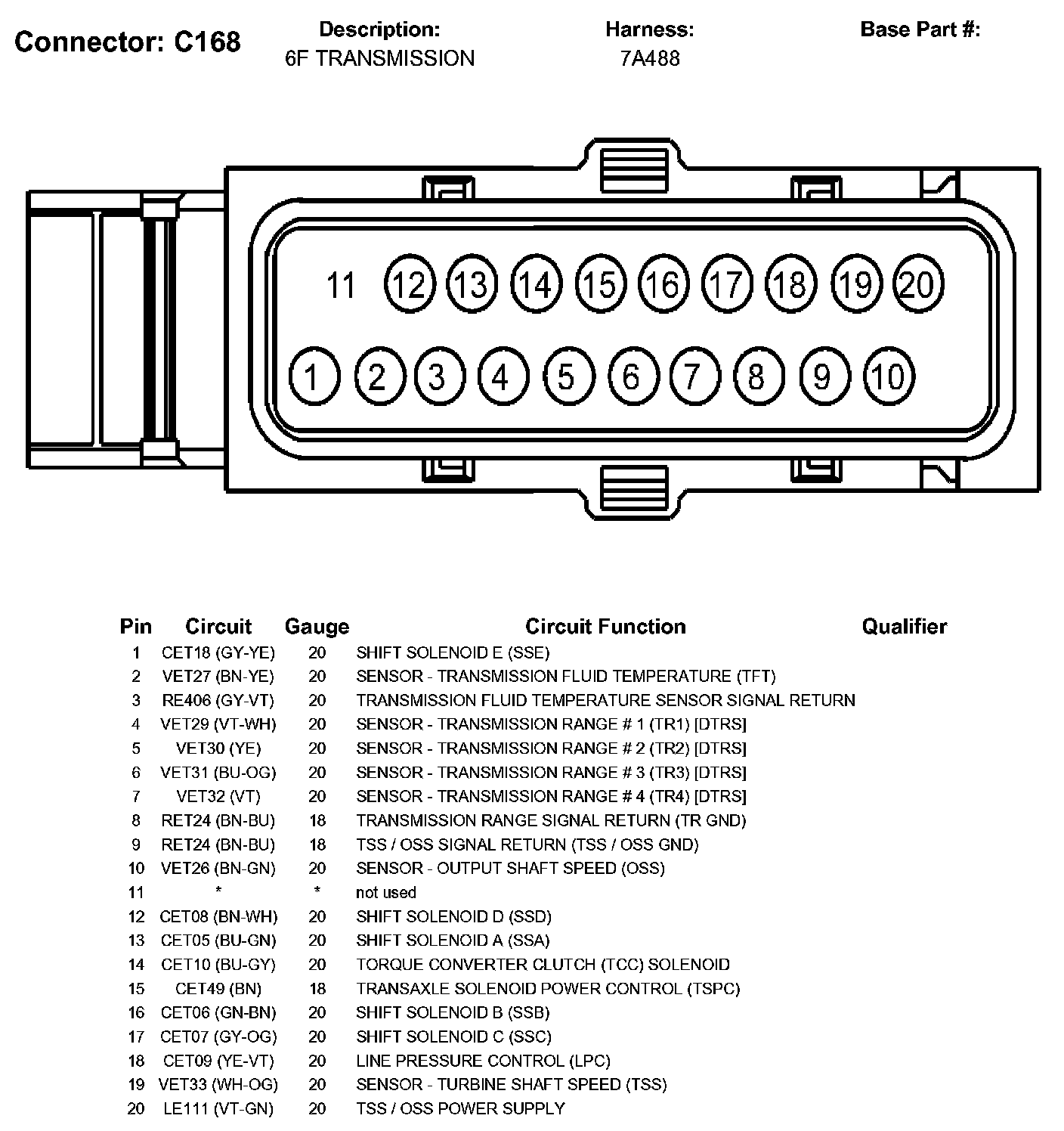 Connector: C168

Description:
6F TRANSMISSION

Harness:
7A488

Base Part #:

11 12 13 14 15 16 17 18 19 20
1 2 3 4 5 6 7 8 9 10

| Pin | Circuit | Gauge | Circuit Function | Qualifier |
|---|---|---|---|---|
| 1 | CET18 (GY-YE) | 20 | SHIFT SOLENOID E (SSE) | |
| 2 | VET27 (BN-YE) | 20 | SENSOR - TRANSMISSION FLUID TEMPERATURE (TFT) | |
| 3 | RE406 (GY-VT) | 20 | TRANSMISSION FLUID TEMPERATURE SENSOR SIGNAL RETURN | |
| 4 | VET29 (VT-WH) | 20 | SENSOR - TRANSMISSION RANGE # 1 (TR1) [DTRS] | |
| 5 | VET30 (YE) | 20 | SENSOR - TRANSMISSION RANGE # 2 (TR2) [DTRS] | |
| 6 | VET31 (BU-OG) | 20 | SENSOR - TRANSMISSION RANGE # 3 (TR3) [DTRS] | |
| 7 | VET32 (VT) | 20 | SENSOR - TRANSMISSION RANGE # 4 (TR4) [DTRS] | |
| 8 | RET24 (BN-BU) | 18 | TRANSMISSION RANGE SIGNAL RETURN (TR GND) | |
| 9 | RET24 (BN-BU) | 18 | TSS / OSS SIGNAL RETURN (TSS / OSS GND) | |
| 10 | VET26 (BN-GN) | 20 | SENSOR - OUTPUT SHAFT SPEED (OSS) | |
| 11 | * | * | not used | |
| 12 | CET08 (BN-WH) | 20 | SHIFT SOLENOID D (SSD) | |
| 13 | CET05 (BU-GN) | 20 | SHIFT SOLENOID A (SSA) | |
| 14 | CET10 (BU-GY) | 20 | TORQUE CONVERTER CLUTCH (TCC) SOLENOID | |
| 15 | CET49 (BN) | 18 | TRANSAXLE SOLENOID POWER CONTROL (TSPC) | |
| 16 | CET06 (GN-BN) | 20 | SHIFT SOLENOID B (SSB) | |
| 17 | CET07 (GY-OG) | 20 | SHIFT SOLENOID C (SSC) | |
| 18 | CET09 (YE-VT) | 20 | LINE PRESSURE CONTROL (LPC) | |
| 19 | VET33 (WH-OG) | 20 | SENSOR - TURBINE SHAFT SPEED (TSS) | |
| 20 | LE111 (VT-GN) | 20 | TSS / OSS POWER SUPPLY | |