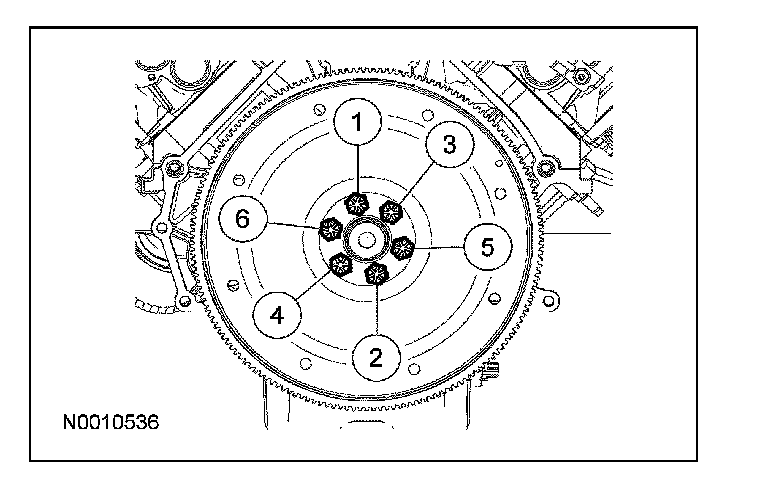 1
3
6
5
4
2
N0010536