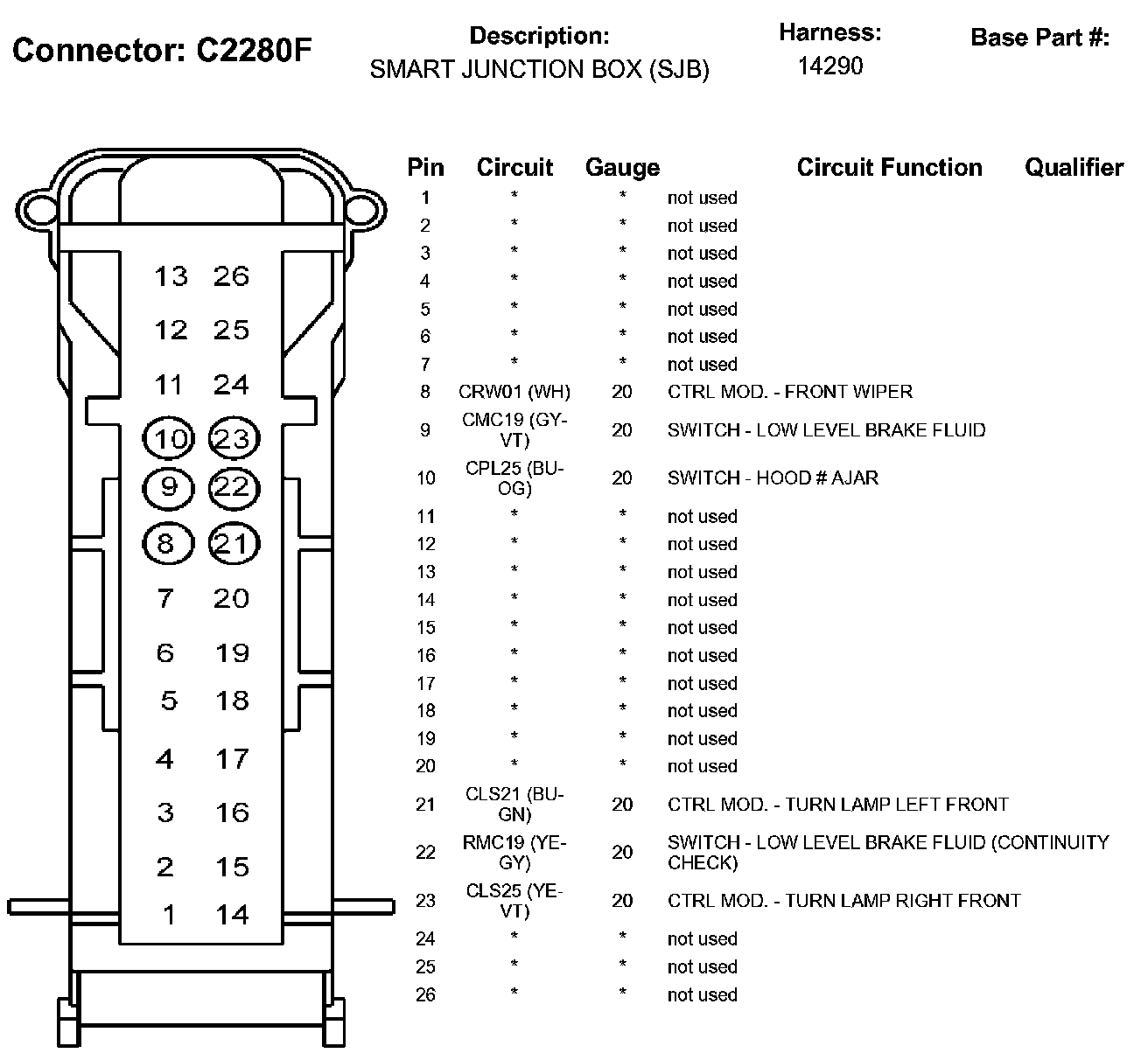 Connector: C2280F

Description:
SMART JUNCTION BOX (SJB)

Harness:
14290

Base Part #:

13 26
12 25
11 24
10 23
9 22
8 21
7 20
6 19
5 18
4 17
3 16
2 15
1 14

| Pin | Circuit | Gauge | Circuit Function | Qualifier |
|---|---|---|---|---|
| 1 | * | * | not used | |
| 2 | * | * | not used | |
| 3 | * | * | not used | |
| 4 | * | * | not used | |
| 5 | * | * | not used | |
| 6 | * | * | not used | |
| 7 | * | * | not used | |
| 8 | CRW01 (WH) | 20 | CTRL MOD. - FRONT WIPER | |
| 9 | CMC19 (GY-VT) | 20 | SWITCH - LOW LEVEL BRAKE FLUID | |
| 10 | CPL25 (BU-OG) | 20 | SWITCH - HOOD # AJAR | |
| 11 | * | * | not used | |
| 12 | * | * | not used | |
| 13 | * | * | not used | |
| 14 | * | * | not used | |
| 15 | * | * | not used | |
| 16 | * | * | not used | |
| 17 | * | * | not used | |
| 18 | * | * | not used | |
| 19 | * | * | not used | |
| 20 | * | * | not used | |
| 21 | CLS21 (BU-GN) | 20 | CTRL MOD. - TURN LAMP LEFT FRONT | |
| 22 | RMC19 (YE-GY) | 20 | SWITCH - LOW LEVEL BRAKE FLUID (CONTINUITY CHECK) | |
| 23 | CLS25 (YE-VT) | 20 | CTRL MOD. - TURN LAMP RIGHT FRONT | |
| 24 | * | * | not used | |
| 25 | * | * | not used | |
| 26 | * | * | not used | |