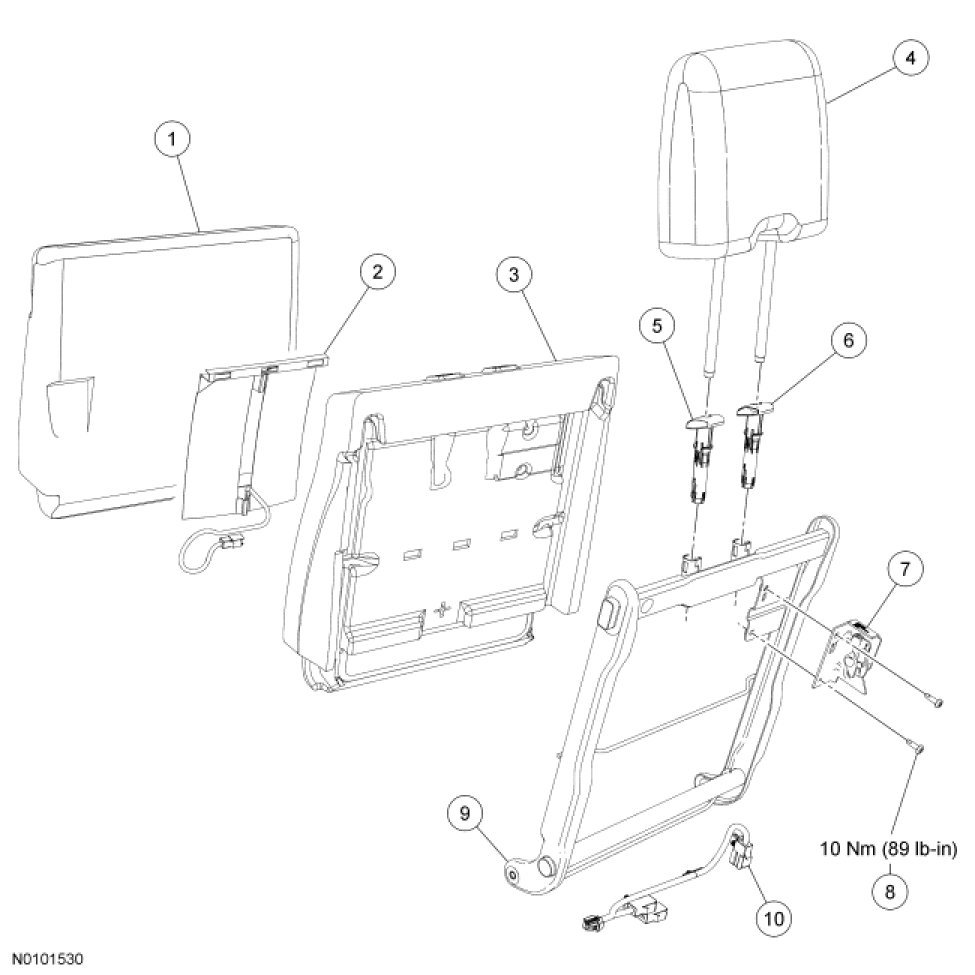 1
2
3
4
5
6
7
9
10 Nm (89 lb-in)
8
10
N0101530