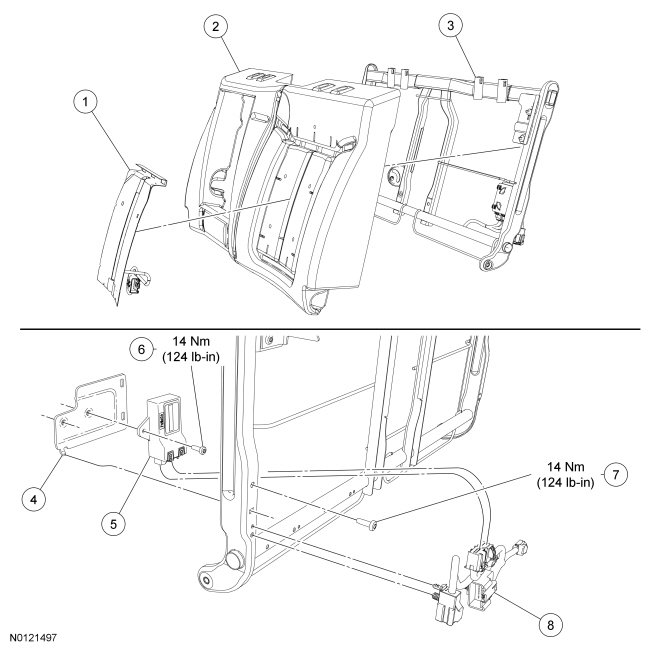 2

3

1

6

14 Nm
(124 lb-in)

14 Nm
(124 lb-in)

7

4

5

8

N0121497