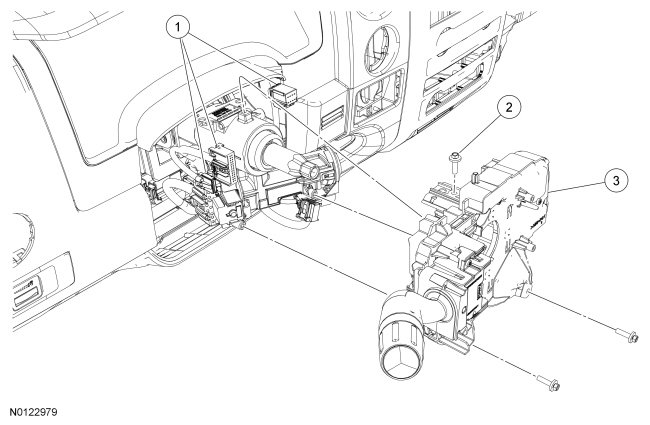 1
2
3
N0122979