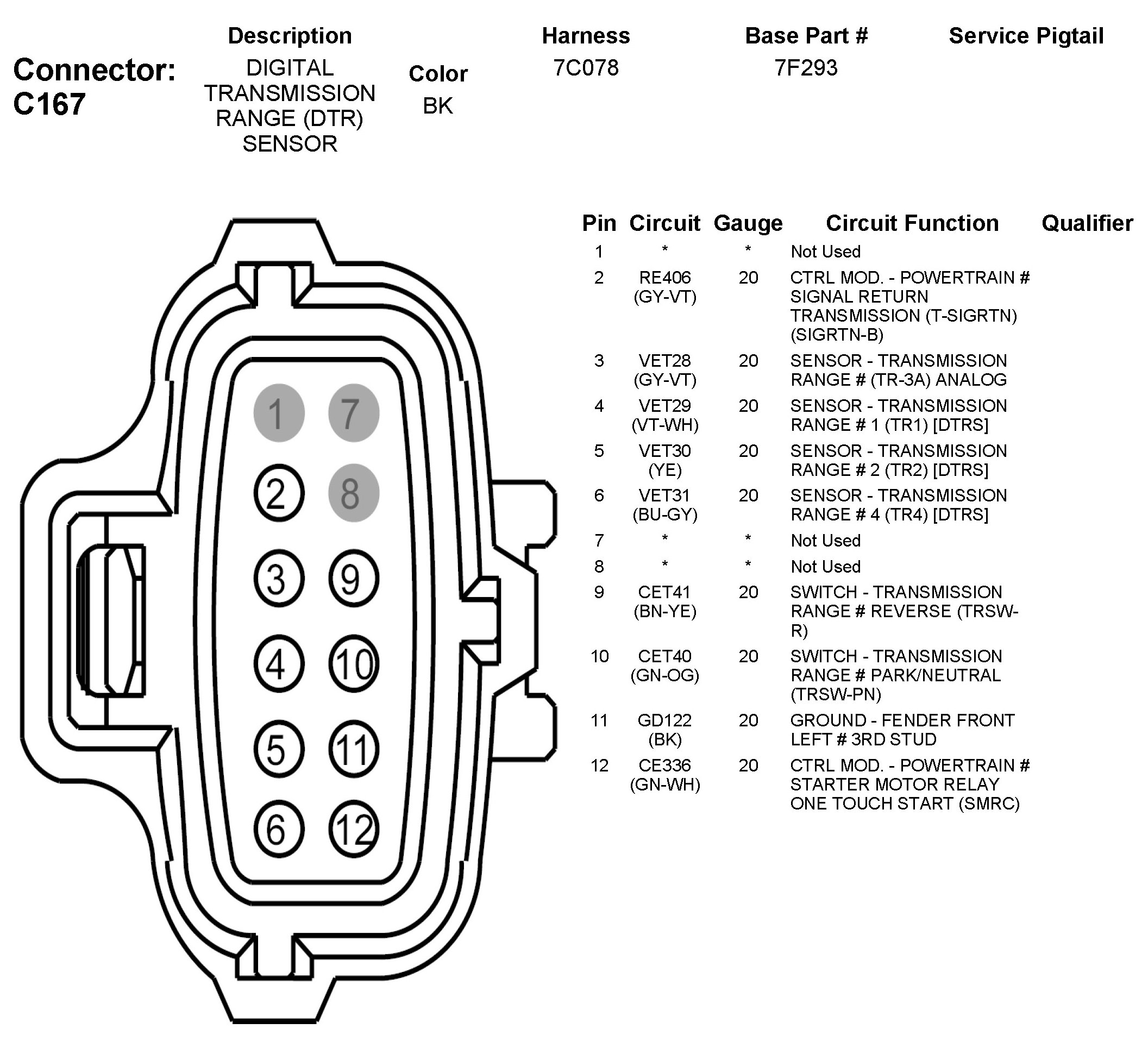 Connector: C167

| Description | Color | Harness | Base Part # | Service Pigtail |
|---|---|---|---|---|
| DIGITAL TRANSMISSION RANGE (DTR) SENSOR | BK | 7C078 | 7F293 | |

1 7
2 8
3 9
4 10
5 11
6 12

| Pin | Circuit | Gauge | Circuit Function | Qualifier |
|---|---|---|---|---|
| 1 | * | * | Not Used | |
| 2 | RE406 (GY-VT) | 20 | CTRL MOD. - POWERTRAIN # SIGNAL RETURN TRANSMISSION (T-SIGRTN) (SIGRTN-B) | |
| 3 | VET28 (GY-VT) | 20 | SENSOR - TRANSMISSION RANGE # (TR-3A) ANALOG | |
| 4 | VET29 (VT-WH) | 20 | SENSOR - TRANSMISSION RANGE # 1 (TR1) [DTRS] | |
| 5 | VET30 (YE) | 20 | SENSOR - TRANSMISSION RANGE # 2 (TR2) [DTRS] | |
| 6 | VET31 (BU-GY) | 20 | SENSOR - TRANSMISSION RANGE # 4 (TR4) [DTRS] | |
| 7 | * | * | Not Used | |
| 8 | * | * | Not Used | |
| 9 | CET41 (BN-YE) | 20 | SWITCH - TRANSMISSION RANGE # REVERSE (TRSW-R) | |
| 10 | CET40 (GN-OG) | 20 | SWITCH - TRANSMISSION RANGE # PARK/NEUTRAL (TRSW-PN) | |
| 11 | GD122 (BK) | 20 | GROUND - FENDER FRONT LEFT # 3RD STUD | |
| 12 | CE336 (GN-WH) | 20 | CTRL MOD. - POWERTRAIN # STARTER MOTOR RELAY ONE TOUCH START (SMRC) | |