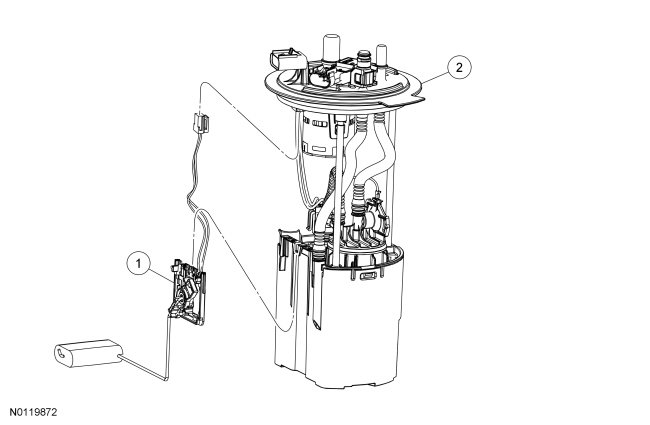 2

1

N0119872