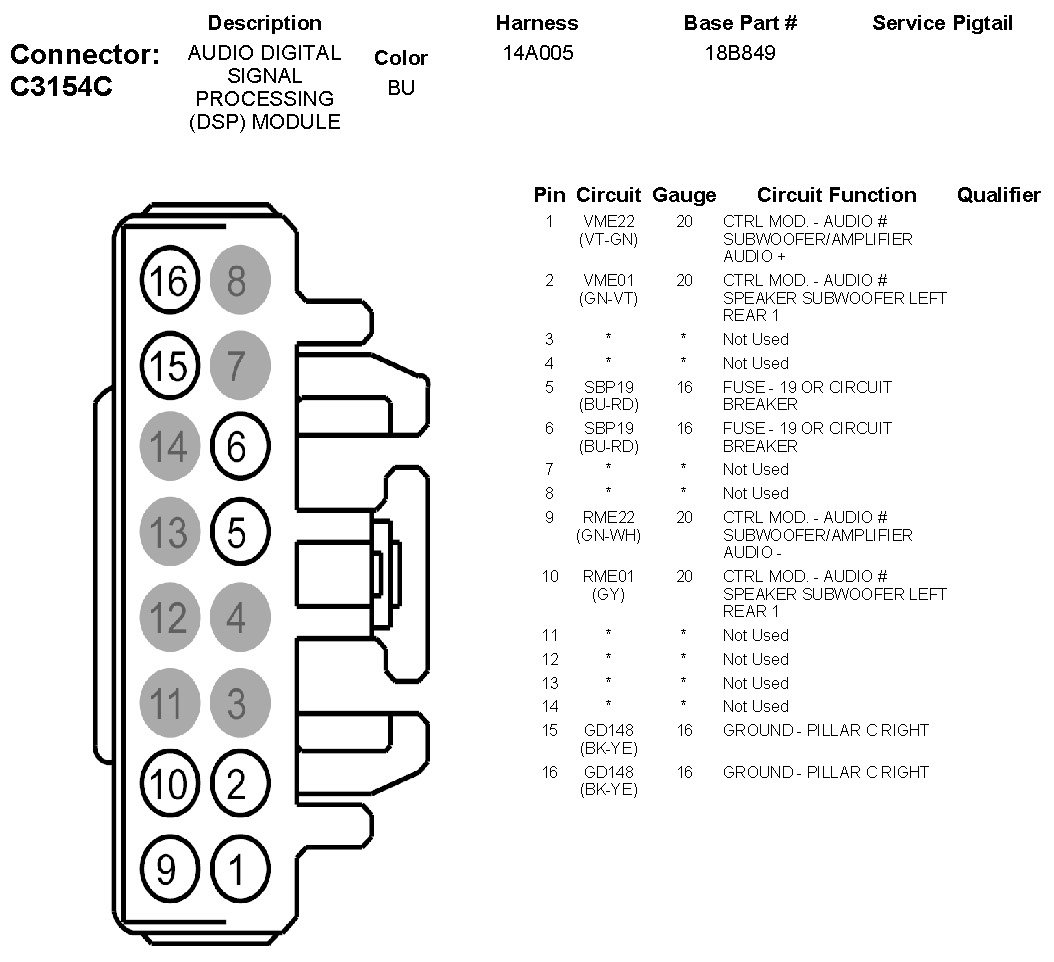 Connector: C3154C

| Description | Color | Harness | Base Part # | Service Pigtail |
|---|---|---|---|---|
| AUDIO DIGITAL SIGNAL PROCESSING (DSP) MODULE | BU | 14A005 | 18B849 | |

16 8
15 7
14 6
13 5
12 4
11 3
10 2
9 1

| Pin | Circuit | Gauge | Circuit Function | Qualifier |
|---|---|---|---|---|
| 1 | VME22 (VT-GN) | 20 | CTRL MOD. - AUDIO # SUBWOOFER/AMPLIFIER AUDIO + | |
| 2 | VME01 (GN-VT) | 20 | CTRL MOD. - AUDIO # SPEAKER SUBWOOFER LEFT REAR 1 | |
| 3 | * | * | Not Used | |
| 4 | * | * | Not Used | |
| 5 | SBP19 (BU-RD) | 16 | FUSE - 19 OR CIRCUIT BREAKER | |
| 6 | SBP19 (BU-RD) | 16 | FUSE - 19 OR CIRCUIT BREAKER | |
| 7 | * | * | Not Used | |
| 8 | * | * | Not Used | |
| 9 | RME22 (GN-WH) | 20 | CTRL MOD. - AUDIO # SUBWOOFER/AMPLIFIER AUDIO - | |
| 10 | RME01 (GY) | 20 | CTRL MOD. - AUDIO # SPEAKER SUBWOOFER LEFT REAR 1 | |
| 11 | * | * | Not Used | |
| 12 | * | * | Not Used | |
| 13 | * | * | Not Used | |
| 14 | * | * | Not Used | |
| 15 | GD148 (BK-YE) | 16 | GROUND - PILLAR C RIGHT | |
| 16 | GD148 (BK-YE) | 16 | GROUND - PILLAR C RIGHT | |