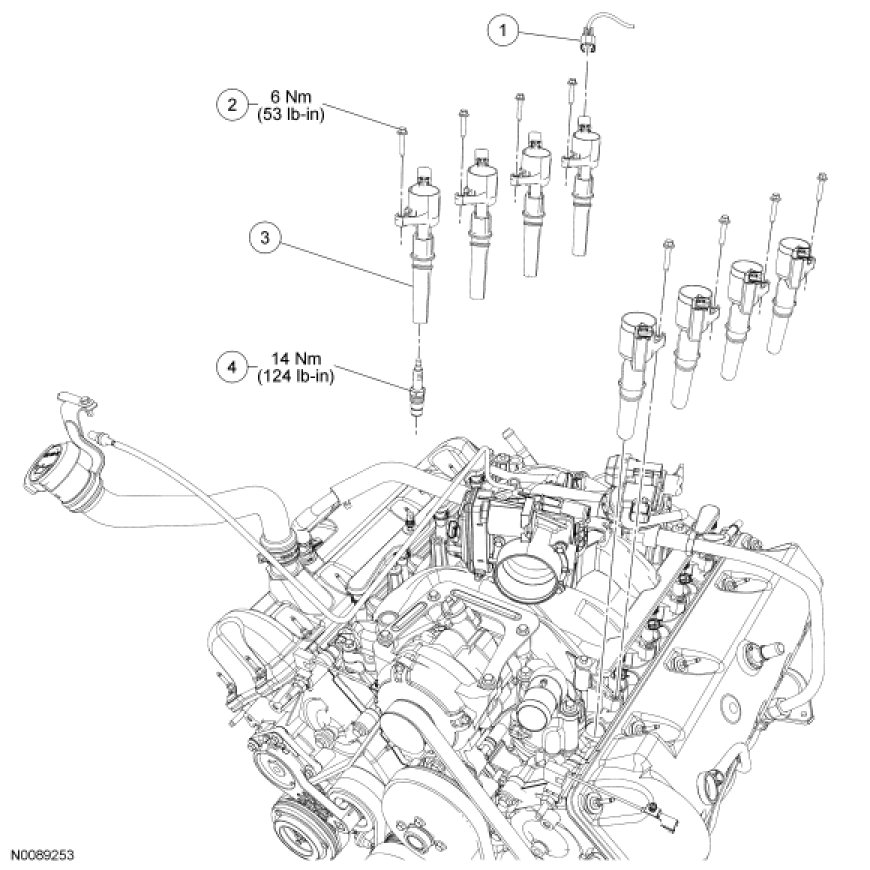 1

2 6 Nm (53 lb-in)

3

4 14 Nm (124 lb-in)

N0089253