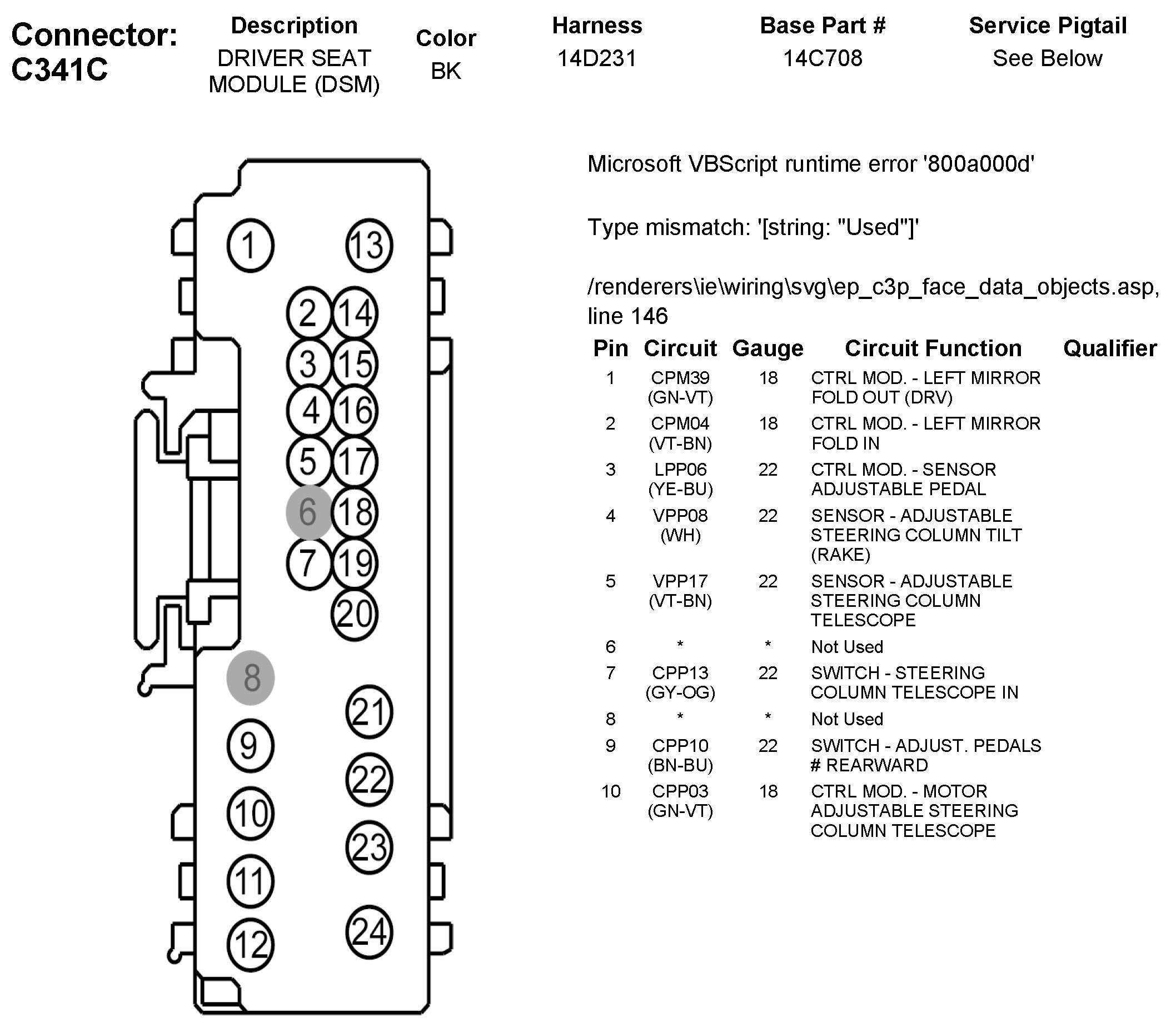 Connector: C341C

| Description | Color | Harness | Base Part # | Service Pigtail |
|---|---|---|---|---|
| DRIVER SEAT MODULE (DSM) | BK | 14D231 | 14C708 | See Below |

1 13 2 14 3 15 4 16 5 17 6 18 7 19 20 8 21 9 22 10 23 11 12 24

Microsoft VBScript runtime error '800a000d'

Type mismatch: '[string: "Used"]'

/renderers\ie\wiring\svg\ep_c3p_face_data_objects.asp, line 146

| Pin | Circuit | Gauge | Circuit Function | Qualifier |
|---|---|---|---|---|
| 1 | CPM39 (GN-VT) | 18 | CTRL MOD. - LEFT MIRROR FOLD OUT (DRV) | |
| 2 | CPM04 (VT-BN) | 18 | CTRL MOD. - LEFT MIRROR FOLD IN | |
| 3 | LPP06 (YE-BU) | 22 | CTRL MOD. - SENSOR ADJUSTABLE PEDAL | |
| 4 | VPP08 (WH) | 22 | SENSOR - ADJUSTABLE STEERING COLUMN TILT (RAKE) | |
| 5 | VPP17 (VT-BN) | 22 | SENSOR - ADJUSTABLE STEERING COLUMN TELESCOPE | |
| 6 | * | * | Not Used | |
| 7 | CPP13 (GY-OG) | 22 | SWITCH - STEERING COLUMN TELESCOPE IN | |
| 8 | * | * | Not Used | |
| 9 | CPP10 (BN-BU) | 22 | SWITCH - ADJUST. PEDALS # REARWARD | |
| 10 | CPP03 (GN-VT) | 18 | CTRL MOD. - MOTOR ADJUSTABLE STEERING COLUMN TELESCOPE | |