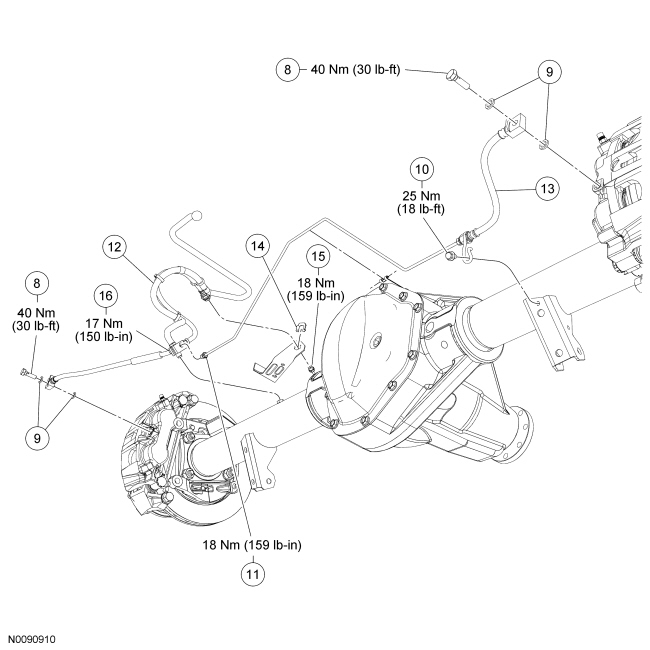 8 40 Nm (30 lb-ft)

9

10
25 Nm
(18 lb-ft)

13

12

14

15
18 Nm
(159 lb-in)

8
40 Nm
(30 lb-ft)

16
17 Nm
(150 lb-in)

9

18 Nm (159 lb-in)

11

N0090910