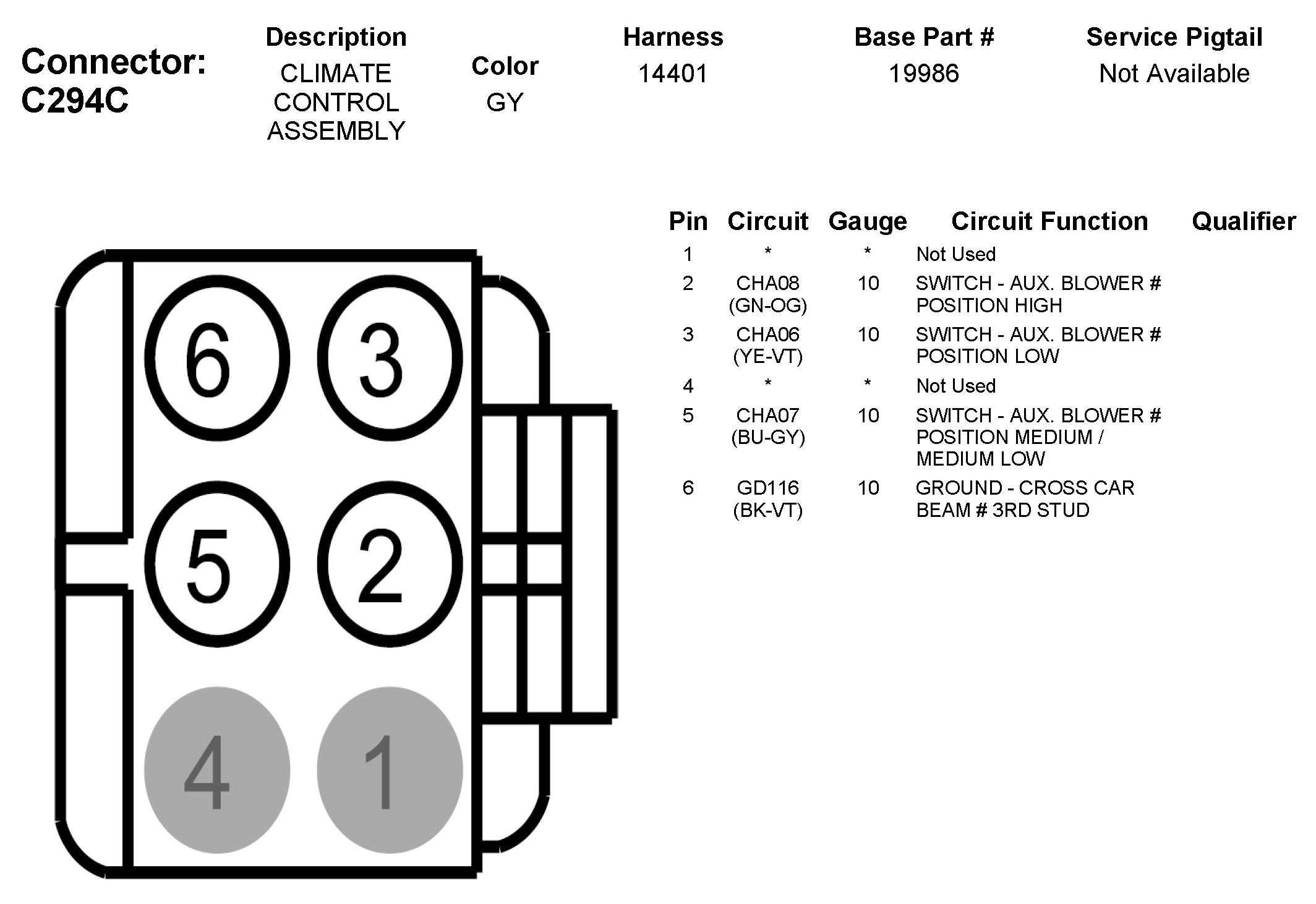 Connector: C294C

| Description | Color | Harness | Base Part # | Service Pigtail |
|---|---|---|---|---|
| CLIMATE CONTROL ASSEMBLY | GY | 14401 | 19986 | Not Available |

6 3
5 2
4 1

| Pin | Circuit | Gauge | Circuit Function | Qualifier |
|---|---|---|---|---|
| 1 | * | * | Not Used | |
| 2 | CHA08 (GN-OG) | 10 | SWITCH - AUX. BLOWER # POSITION HIGH | |
| 3 | CHA06 (YE-VT) | 10 | SWITCH - AUX. BLOWER # POSITION LOW | |
| 4 | * | * | Not Used | |
| 5 | CHA07 (BU-GY) | 10 | SWITCH - AUX. BLOWER # POSITION MEDIUM / MEDIUM LOW | |
| 6 | GD116 (BK-VT) | 10 | GROUND - CROSS CAR BEAM # 3RD STUD | |