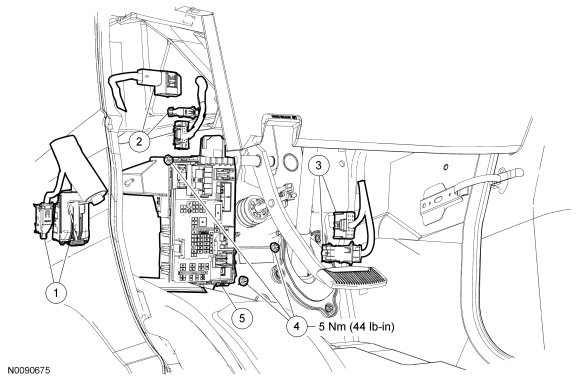 2

3

1

5

4 5 Nm (44 lb-in)

N0090675