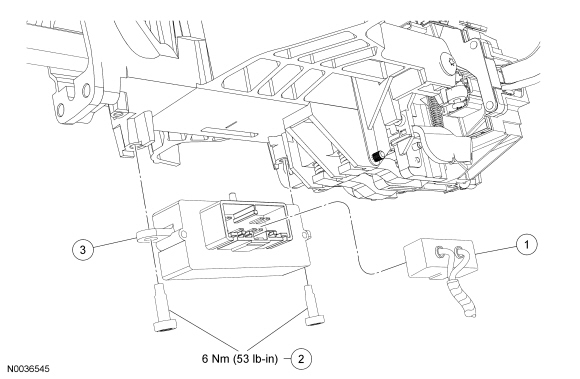 3

1

6 Nm (53 lb-in)

2

N0036545