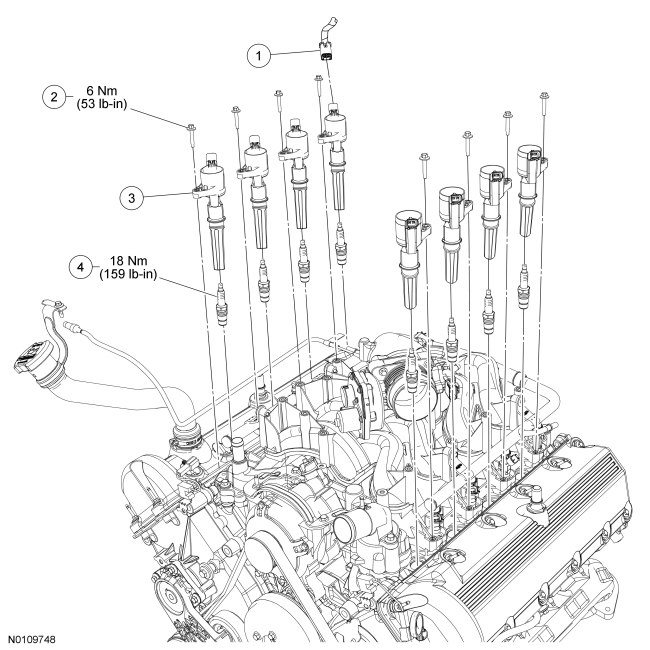 1

2 6 Nm
(53 lb-in)

3

4 18 Nm
(159 lb-in)

N0109748