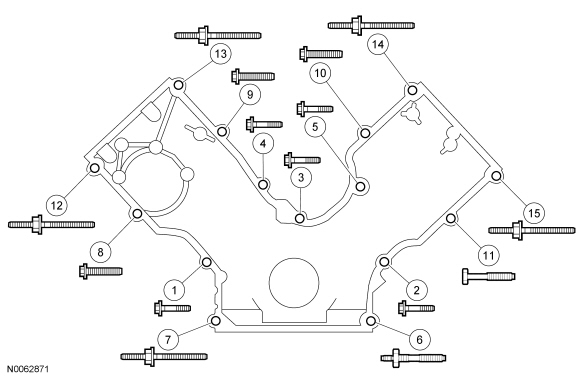 13
14
10
9
5
4
3
12
15
8
11
1
2
7
6
N0062871