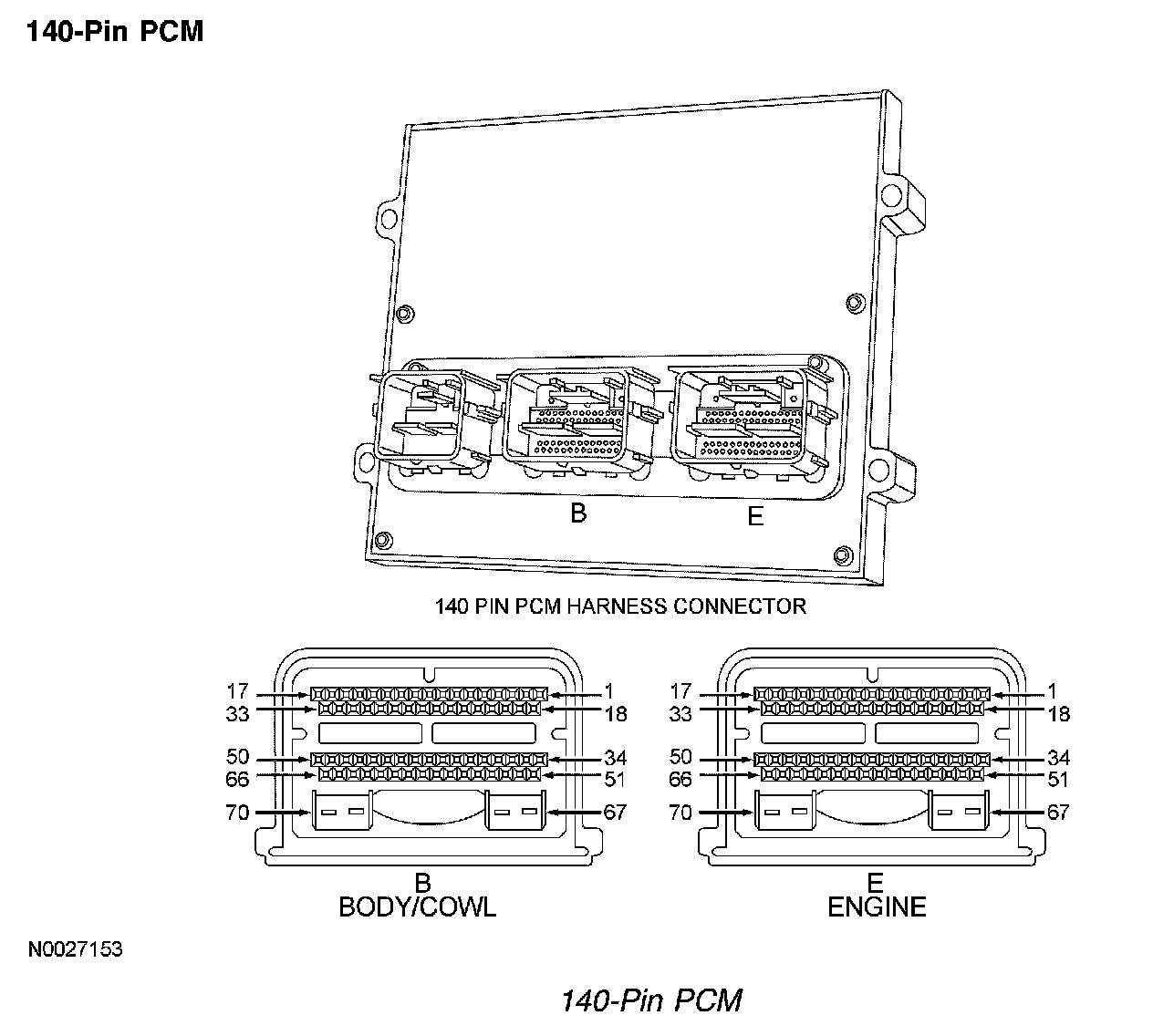 140-Pin PCM

B

E

140 PIN PCM HARNESS CONNECTOR

17
33
50
66
70

1
18
34
51
67

B
BODY/COWL

17
33
50
66
70

1
18
34
51
67

E
ENGINE

N0027153

140-Pin PCM