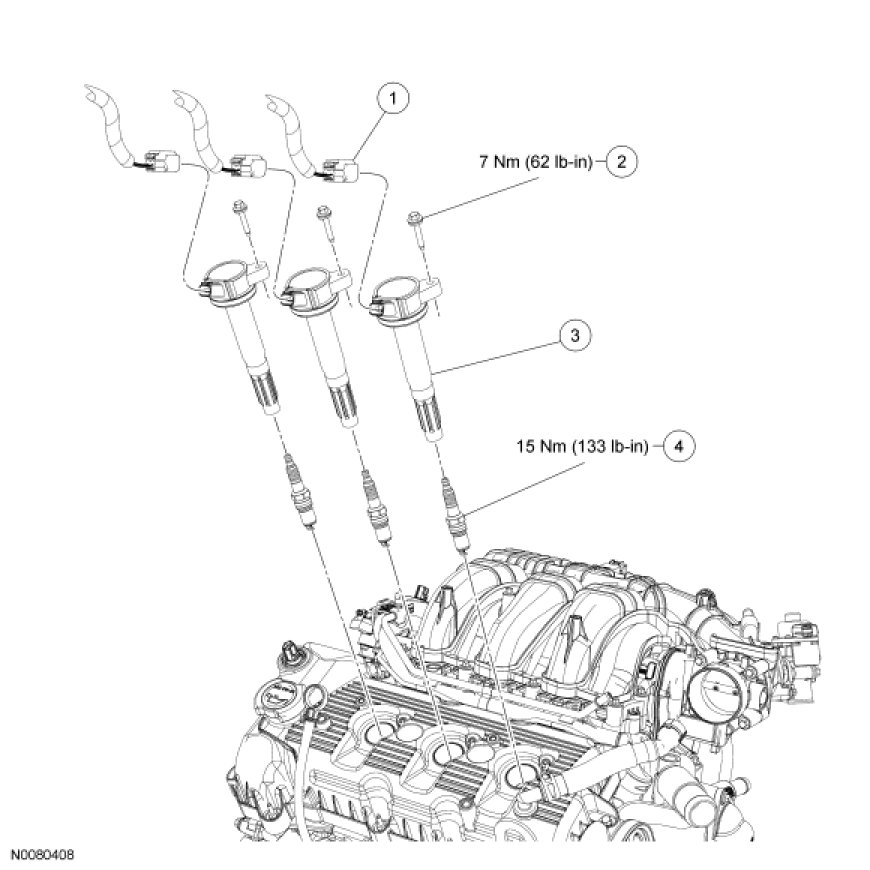 1

7 Nm (62 lb-in) 2

3

15 Nm (133 lb-in) 4

N0080408