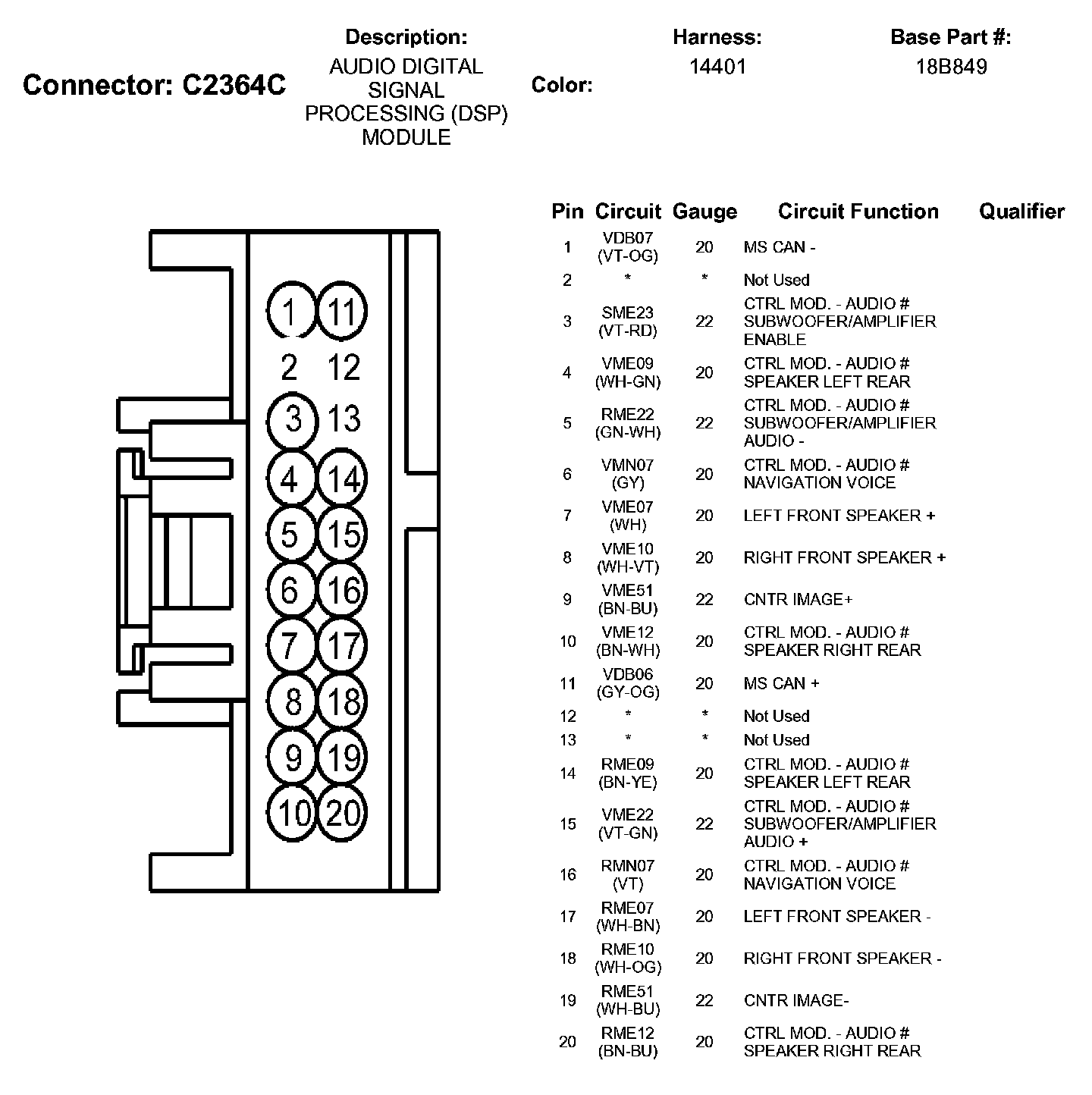 Connector: C2364C

Description:
AUDIO DIGITAL SIGNAL PROCESSING (DSP) MODULE

Color:

Harness:
14401

Base Part #:
18B849

1 11
2 12
3 13
4 14
5 15
6 16
7 17
8 18
9 19
10 20

| Pin | Circuit | Gauge | Circuit Function | Qualifier |
|---|---|---|---|---|
| 1 | VDB07 (VT-OG) | 20 | MS CAN - | |
| 2 | * | * | Not Used | |
| 3 | SME23 (VT-RD) | 22 | CTRL MOD. - AUDIO # SUBWOOFER/AMPLIFIER ENABLE | |
| 4 | VME09 (WH-GN) | 20 | CTRL MOD. - AUDIO # SPEAKER LEFT REAR | |
| 5 | RME22 (GN-WH) | 22 | CTRL MOD. - AUDIO # SUBWOOFER/AMPLIFIER AUDIO - | |
| 6 | VMN07 (GY) | 20 | CTRL MOD. - AUDIO # NAVIGATION VOICE | |
| 7 | VME07 (WH) | 20 | LEFT FRONT SPEAKER + | |
| 8 | VME10 (WH-VT) | 20 | RIGHT FRONT SPEAKER + | |
| 9 | VME51 (BN-BU) | 22 | CNTR IMAGE+ | |
| 10 | VME12 (BN-WH) | 20 | CTRL MOD. - AUDIO # SPEAKER RIGHT REAR | |
| 11 | VDB06 (GY-OG) | 20 | MS CAN + | |
| 12 | * | * | Not Used | |
| 13 | * | * | Not Used | |
| 14 | RME09 (BN-YE) | 20 | CTRL MOD. - AUDIO # SPEAKER LEFT REAR | |
| 15 | VME22 (VT-GN) | 22 | CTRL MOD. - AUDIO # SUBWOOFER/AMPLIFIER AUDIO + | |
| 16 | RMN07 (VT) | 20 | CTRL MOD. - AUDIO # NAVIGATION VOICE | |
| 17 | RME07 (WH-BN) | 20 | LEFT FRONT SPEAKER - | |
| 18 | RME10 (WH-OG) | 20 | RIGHT FRONT SPEAKER - | |
| 19 | RME51 (WH-BU) | 22 | CNTR IMAGE- | |
| 20 | RME12 (BN-BU) | 20 | CTRL MOD. - AUDIO # SPEAKER RIGHT REAR | |