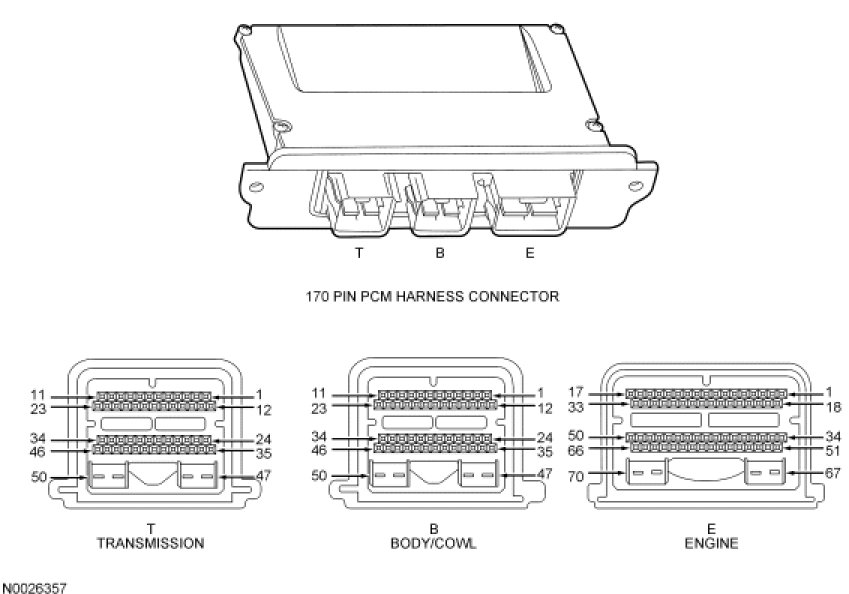 T B E

170 PIN PCM HARNESS CONNECTOR

11 1
23 12
34 24
46 35
50 47

T
TRANSMISSION

11 1
23 12
34 24
46 35
50 47

B
BODY/COWL

17 1
33 18
50 34
66 51
70 67

E
ENGINE

N0026357