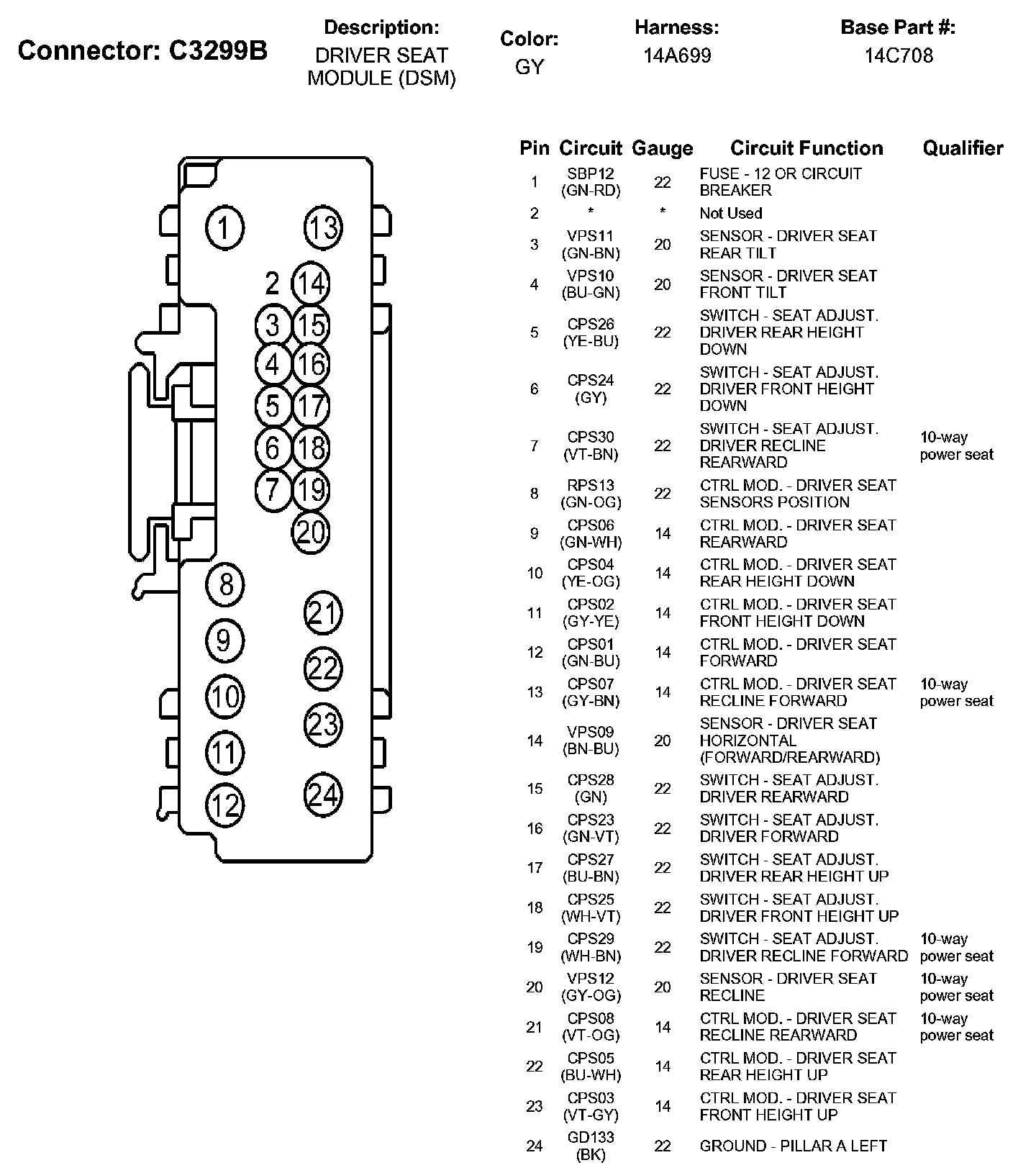 Connector: C3299B

Description:
DRIVER SEAT MODULE (DSM)

Color:
GY

Harness:
14A699

Base Part #:
14C708

1 13 2 14 3 15 4 16 5 17 6 18 7 19 20 8 21 9 22 10 23 11 24 12

| Pin | Circuit | Gauge | Circuit Function | Qualifier |
|---|---|---|---|---|
| 1 | SBP12 (GN-RD) | 22 | FUSE - 12 OR CIRCUIT BREAKER | |
| 2 | * | * | Not Used | |
| 3 | VPS11 (GN-BN) | 20 | SENSOR - DRIVER SEAT REAR TILT | |
| 4 | VPS10 (BU-GN) | 20 | SENSOR - DRIVER SEAT FRONT TILT | |
| 5 | CPS26 (YE-BU) | 22 | SWITCH - SEAT ADJUST. DRIVER REAR HEIGHT DOWN | |
| 6 | CPS24 (GY) | 22 | SWITCH - SEAT ADJUST. DRIVER FRONT HEIGHT DOWN | |
| 7 | CPS30 (VT-BN) | 22 | SWITCH - SEAT ADJUST. DRIVER RECLINE REARWARD | 10-way power seat |
| 8 | RPS13 (GN-OG) | 22 | CTRL MOD. - DRIVER SEAT SENSORS POSITION | |
| 9 | CPS06 (GN-WH) | 14 | CTRL MOD. - DRIVER SEAT REARWARD | |
| 10 | CPS04 (YE-OG) | 14 | CTRL MOD. - DRIVER SEAT REAR HEIGHT DOWN | |
| 11 | CPS02 (GY-YE) | 14 | CTRL MOD. - DRIVER SEAT FRONT HEIGHT DOWN | |
| 12 | CPS01 (GN-BU) | 14 | CTRL MOD. - DRIVER SEAT FORWARD | |
| 13 | CPS07 (GY-BN) | 14 | CTRL MOD. - DRIVER SEAT RECLINE FORWARD | 10-way power seat |
| 14 | VPS09 (BN-BU) | 20 | SENSOR - DRIVER SEAT HORIZONTAL (FORWARD/REARWARD) | |
| 15 | CPS28 (GN) | 22 | SWITCH - SEAT ADJUST. DRIVER REARWARD | |
| 16 | CPS23 (GN-VT) | 22 | SWITCH - SEAT ADJUST. DRIVER FORWARD | |
| 17 | CPS27 (BU-BN) | 22 | SWITCH - SEAT ADJUST. DRIVER REAR HEIGHT UP | |
| 18 | CPS25 (WH-VT) | 22 | SWITCH - SEAT ADJUST. DRIVER FRONT HEIGHT UP | |
| 19 | CPS29 (WH-BN) | 22 | SWITCH - SEAT ADJUST. DRIVER RECLINE FORWARD | 10-way power seat |
| 20 | VPS12 (GY-OG) | 20 | SENSOR - DRIVER SEAT RECLINE | 10-way power seat |
| 21 | CPS08 (VT-OG) | 14 | CTRL MOD. - DRIVER SEAT RECLINE REARWARD | 10-way power seat |
| 22 | CPS05 (BU-WH) | 14 | CTRL MOD. - DRIVER SEAT REAR HEIGHT UP | |
| 23 | CPS03 (VT-GY) | 14 | CTRL MOD. - DRIVER SEAT FRONT HEIGHT UP | |
| 24 | GD133 (BK) | 22 | GROUND - PILLAR A LEFT | |