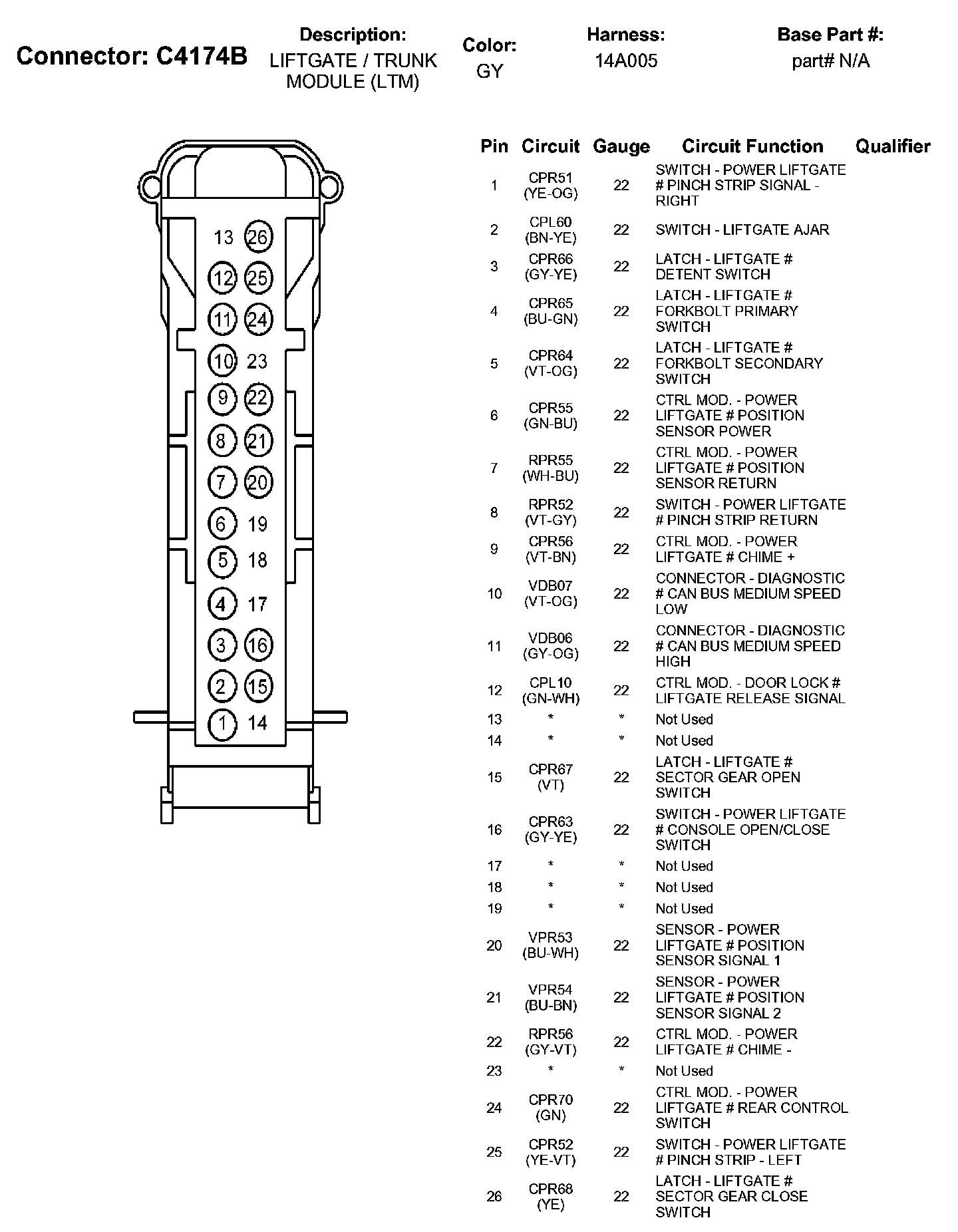 Connector: C4174B

Description:
LIFTGATE / TRUNK MODULE (LTM)

Color:
GY

Harness:
14A005

Base Part #:
part# N/A

13 26
12 25
11 24
10 23
9 22
8 21
7 20
6 19
5 18
4 17
3 16
2 15
1 14

| Pin | Circuit | Gauge | Circuit Function | Qualifier |
|---|---|---|---|---|
| 1 | CPR51 (YE-OG) | 22 | SWITCH - POWER LIFTGATE # PINCH STRIP SIGNAL - RIGHT | |
| 2 | CPL60 (BN-YE) | 22 | SWITCH - LIFTGATE AJAR | |
| 3 | CPR66 (GY-YE) | 22 | LATCH - LIFTGATE # DETENT SWITCH | |
| 4 | CPR65 (BU-GN) | 22 | LATCH - LIFTGATE # FORKBOLT PRIMARY SWITCH | |
| 5 | CPR64 (VT-OG) | 22 | LATCH - LIFTGATE # FORKBOLT SECONDARY SWITCH | |
| 6 | CPR55 (GN-BU) | 22 | CTRL MOD. - POWER LIFTGATE # POSITION SENSOR POWER | |
| 7 | RPR55 (WH-BU) | 22 | CTRL MOD. - POWER LIFTGATE # POSITION SENSOR RETURN | |
| 8 | RPR52 (VT-GY) | 22 | SWITCH - POWER LIFTGATE # PINCH STRIP RETURN | |
| 9 | CPR56 (VT-BN) | 22 | CTRL MOD. - POWER LIFTGATE # CHIME + | |
| 10 | VDB07 (VT-OG) | 22 | CONNECTOR - DIAGNOSTIC # CAN BUS MEDIUM SPEED LOW | |
| 11 | VDB06 (GY-OG) | 22 | CONNECTOR - DIAGNOSTIC # CAN BUS MEDIUM SPEED HIGH | |
| 12 | CPL10 (GN-WH) | 22 | CTRL MOD. - DOOR LOCK # LIFTGATE RELEASE SIGNAL | |
| 13 | * | * | Not Used | |
| 14 | * | * | Not Used | |
| 15 | CPR67 (VT) | 22 | LATCH - LIFTGATE # SECTOR GEAR OPEN SWITCH | |
| 16 | CPR63 (GY-YE) | 22 | SWITCH - POWER LIFTGATE # CONSOLE OPEN/CLOSE SWITCH | |
| 17 | * | * | Not Used | |
| 18 | * | * | Not Used | |
| 19 | * | * | Not Used | |
| 20 | VPR53 (BU-WH) | 22 | SENSOR - POWER LIFTGATE # POSITION SENSOR SIGNAL 1 | |
| 21 | VPR54 (BU-BN) | 22 | SENSOR - POWER LIFTGATE # POSITION SENSOR SIGNAL 2 | |
| 22 | RPR56 (GY-VT) | 22 | CTRL MOD. - POWER LIFTGATE # CHIME - | |
| 23 | * | * | Not Used | |
| 24 | CPR70 (GN) | 22 | CTRL MOD. - POWER LIFTGATE # REAR CONTROL SWITCH | |
| 25 | CPR52 (YE-VT) | 22 | SWITCH - POWER LIFTGATE # PINCH STRIP - LEFT | |
| 26 | CPR68 (YE) | 22 | LATCH - LIFTGATE # SECTOR GEAR CLOSE SWITCH | |