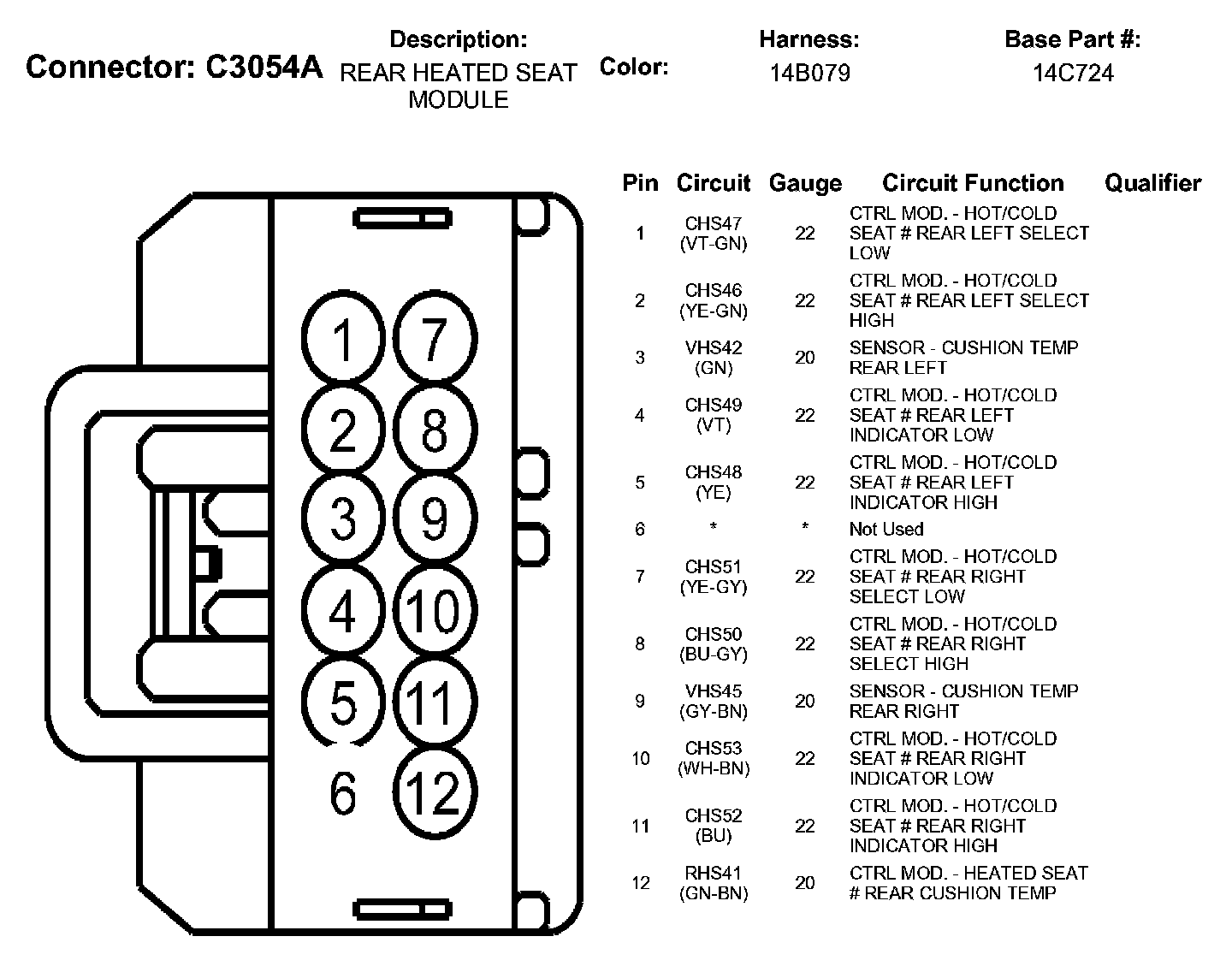 Connector: C3054A

Description: REAR HEATED SEAT MODULE

Color:

Harness: 14B079

Base Part #: 14C724

1 7
2 8
3 9
4 10
5 11
6 12

| Pin | Circuit | Gauge | Circuit Function | Qualifier |
|---|---|---|---|---|
| 1 | CHS47 (VT-GN) | 22 | CTRL MOD. - HOT/COLD SEAT # REAR LEFT SELECT LOW | |
| 2 | CHS46 (YE-GN) | 22 | CTRL MOD. - HOT/COLD SEAT # REAR LEFT SELECT HIGH | |
| 3 | VHS42 (GN) | 20 | SENSOR - CUSHION TEMP REAR LEFT | |
| 4 | CHS49 (VT) | 22 | CTRL MOD. - HOT/COLD SEAT # REAR LEFT INDICATOR LOW | |
| 5 | CHS48 (YE) | 22 | CTRL MOD. - HOT/COLD SEAT # REAR LEFT INDICATOR HIGH | |
| 6 | * | * | Not Used | |
| 7 | CHS51 (YE-GY) | 22 | CTRL MOD. - HOT/COLD SEAT # REAR RIGHT SELECT LOW | |
| 8 | CHS50 (BU-GY) | 22 | CTRL MOD. - HOT/COLD SEAT # REAR RIGHT SELECT HIGH | |
| 9 | VHS45 (GY-BN) | 20 | SENSOR - CUSHION TEMP REAR RIGHT | |
| 10 | CHS53 (WH-BN) | 22 | CTRL MOD. - HOT/COLD SEAT # REAR RIGHT INDICATOR LOW | |
| 11 | CHS52 (BU) | 22 | CTRL MOD. - HOT/COLD SEAT # REAR RIGHT INDICATOR HIGH | |
| 12 | RHS41 (GN-BN) | 20 | CTRL MOD. - HEATED SEAT # REAR CUSHION TEMP | |