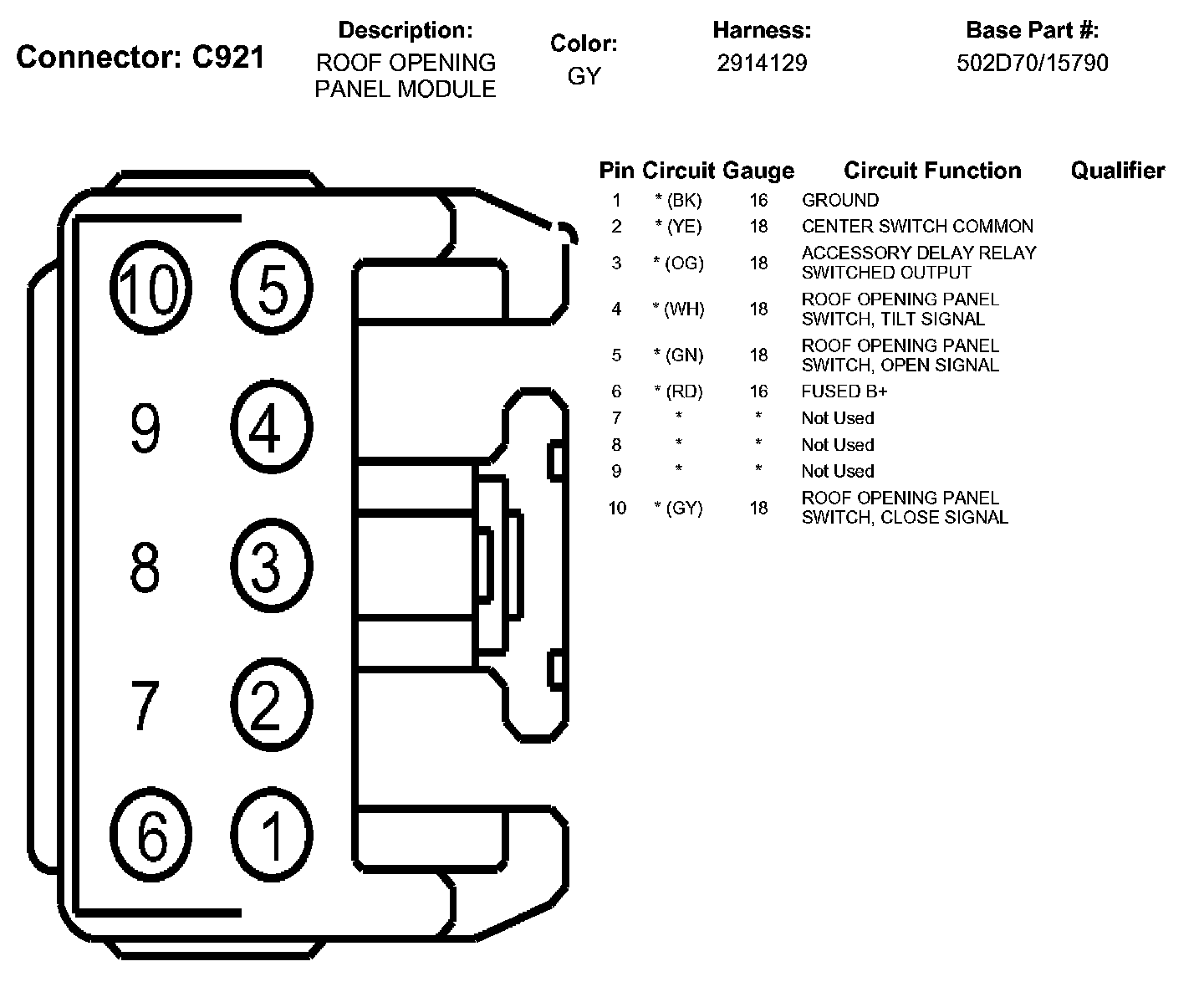 Connector: C921

Description:
ROOF OPENING PANEL MODULE

Color:
GY

Harness:
2914129

Base Part #:
502D70/15790

10 5
9 4
8 3
7 2
6 1

| Pin | Circuit | Gauge | Circuit Function | Qualifier |
|---|---|---|---|---|
| 1 | * (BK) | 16 | GROUND | |
| 2 | * (YE) | 18 | CENTER SWITCH COMMON | |
| 3 | * (OG) | 18 | ACCESSORY DELAY RELAY SWITCHED OUTPUT | |
| 4 | * (WH) | 18 | ROOF OPENING PANEL SWITCH, TILT SIGNAL | |
| 5 | * (GN) | 18 | ROOF OPENING PANEL SWITCH, OPEN SIGNAL | |
| 6 | * (RD) | 16 | FUSED B+ | |
| 7 | * | * | Not Used | |
| 8 | * | * | Not Used | |
| 9 | * | * | Not Used | |
| 10 | * (GY) | 18 | ROOF OPENING PANEL SWITCH, CLOSE SIGNAL | |