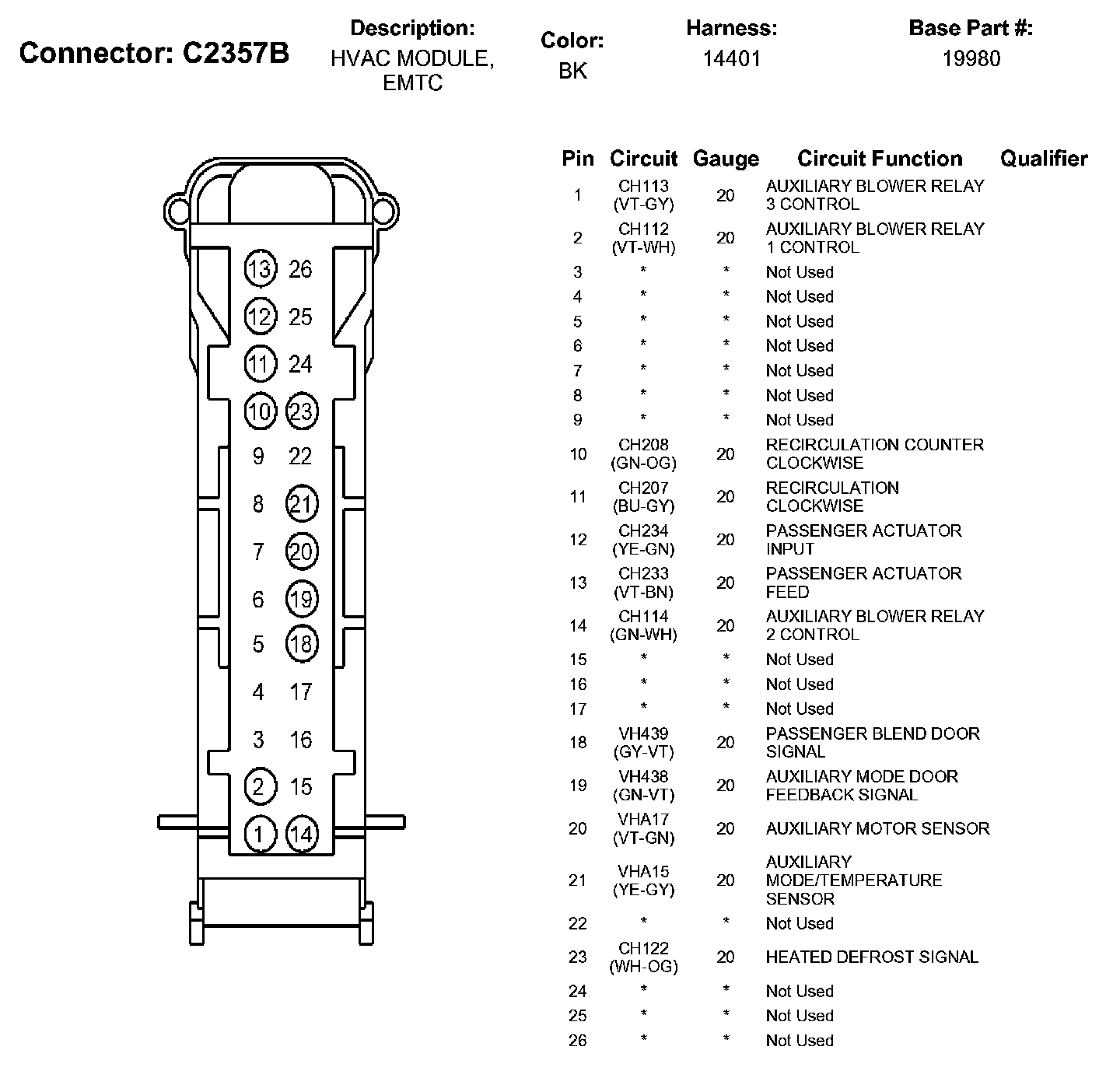 Connector: C2357B

Description: HVAC MODULE, EMTC

Color: BK

Harness: 14401

Base Part #: 19980

13 26
12 25
11 24
10 23
9 22
8 21
7 20
6 19
5 18
4 17
3 16
2 15
1 14

| Pin | Circuit | Gauge | Circuit Function | Qualifier |
|---|---|---|---|---|
| 1 | CH113 (VT-GY) | 20 | AUXILIARY BLOWER RELAY 3 CONTROL | |
| 2 | CH112 (VT-WH) | 20 | AUXILIARY BLOWER RELAY 1 CONTROL | |
| 3 | * | * | Not Used | |
| 4 | * | * | Not Used | |
| 5 | * | * | Not Used | |
| 6 | * | * | Not Used | |
| 7 | * | * | Not Used | |
| 8 | * | * | Not Used | |
| 9 | * | * | Not Used | |
| 10 | CH208 (GN-OG) | 20 | RECIRCULATION COUNTER CLOCKWISE | |
| 11 | CH207 (BU-GY) | 20 | RECIRCULATION CLOCKWISE | |
| 12 | CH234 (YE-GN) | 20 | PASSENGER ACTUATOR INPUT | |
| 13 | CH233 (VT-BN) | 20 | PASSENGER ACTUATOR FEED | |
| 14 | CH114 (GN-WH) | 20 | AUXILIARY BLOWER RELAY 2 CONTROL | |
| 15 | * | * | Not Used | |
| 16 | * | * | Not Used | |
| 17 | * | * | Not Used | |
| 18 | VH439 (GY-VT) | 20 | PASSENGER BLEND DOOR SIGNAL | |
| 19 | VH438 (GN-VT) | 20 | AUXILIARY MODE DOOR FEEDBACK SIGNAL | |
| 20 | VHA17 (VT-GN) | 20 | AUXILIARY MOTOR SENSOR | |
| 21 | VHA15 (YE-GY) | 20 | AUXILIARY MODE/TEMPERATURE SENSOR | |
| 22 | * | * | Not Used | |
| 23 | CH122 (WH-OG) | 20 | HEATED DEFROST SIGNAL | |
| 24 | * | * | Not Used | |
| 25 | * | * | Not Used | |
| 26 | * | * | Not Used | |