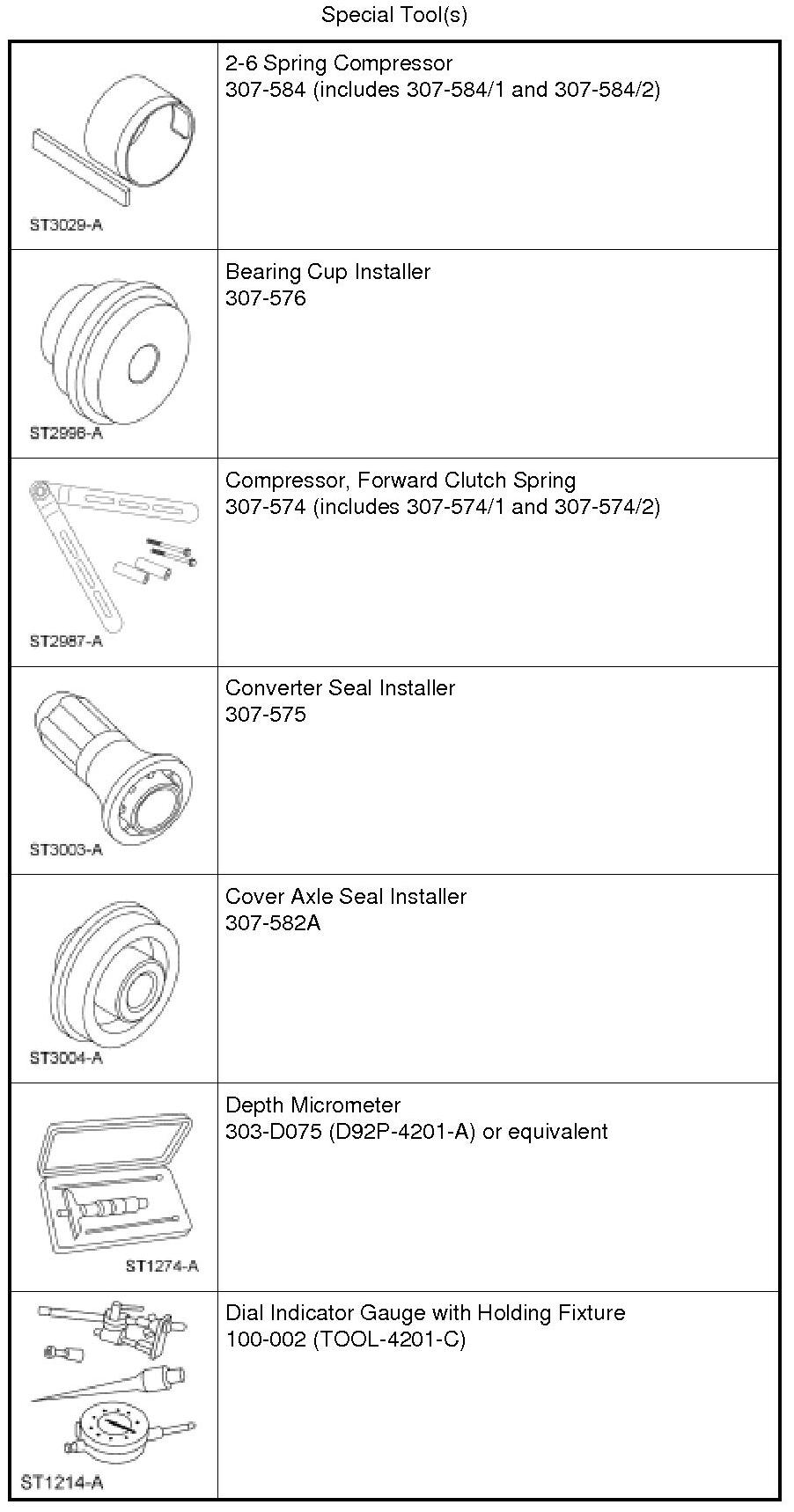 Special Tool(s)

| | |
|---|---|
| ST3029-A | 2-6 Spring Compressor 307-584 (includes 307-584/1 and 307-584/2) |
| ST2998-A | Bearing Cup Installer 307-576 |
| ST2987-A | Compressor, Forward Clutch Spring 307-574 (includes 307-574/1 and 307-574/2) |
| ST3003-A | Converter Seal Installer 307-575 |
| ST3004-A | Cover Axle Seal Installer 307-582A |
| ST1274-A | Depth Micrometer 303-D075 (D92P-4201-A) or equivalent |
| ST1214-A | Dial Indicator Gauge with Holding Fixture 100-002 (TOOL-4201-C) |