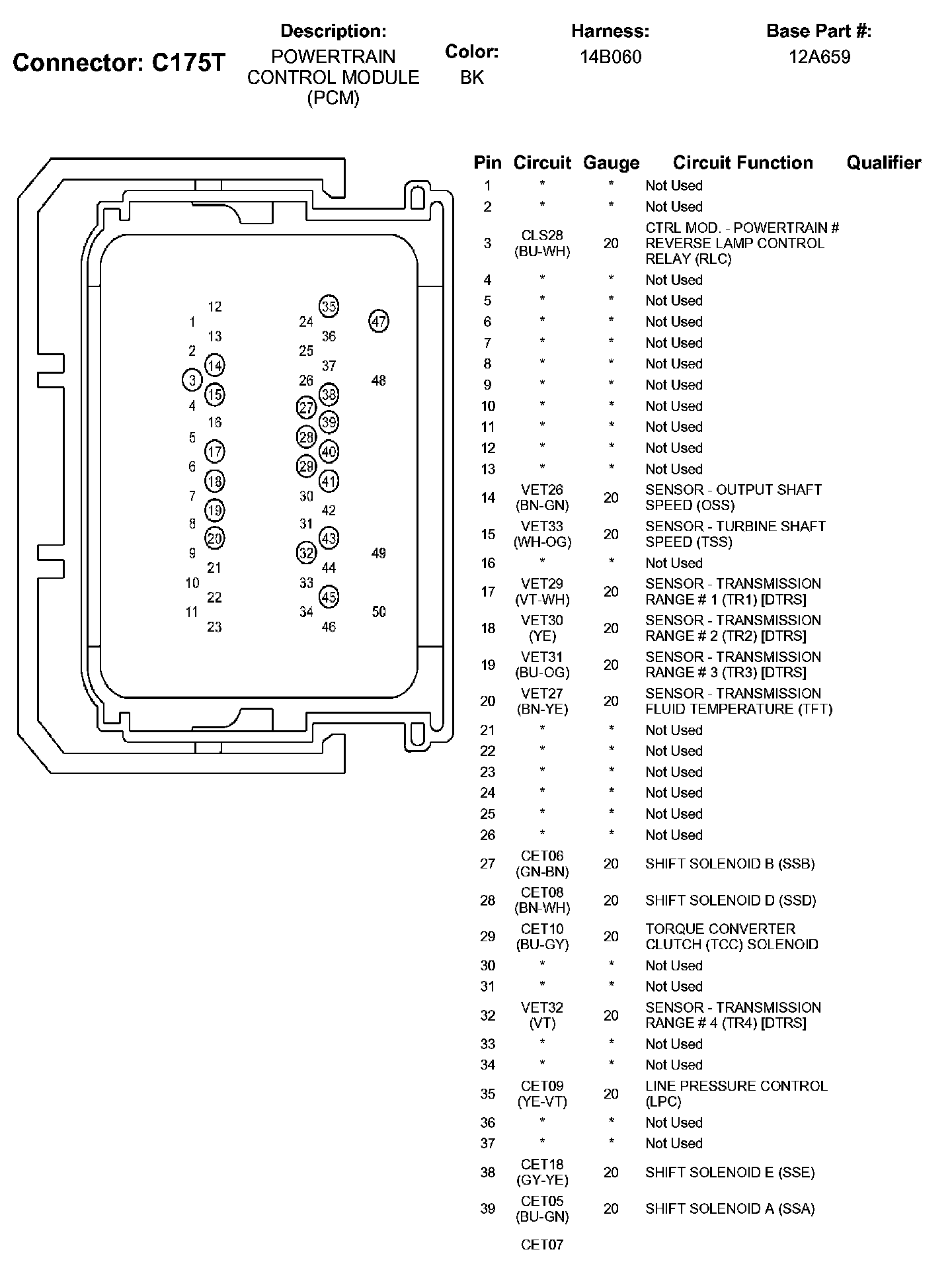 Connector: C175T

Description:
POWERTRAIN CONTROL MODULE (PCM)

Color:
BK

Harness:
14B060

Base Part #:
12A659

12
1
13
2
14
3
15
4
16
5
17
6
18
7
19
8
20
9
21
10
22
11
23
35
24
36
25
37
26
38
27
39
28
40
29
41
30
42
31
43
32
44
33
45
34
46
47
48
49
50

| Pin | Circuit | Gauge | Circuit Function | Qualifier |
|---|---|---|---|---|
| 1 | * | * | Not Used | |
| 2 | * | * | Not Used | |
| 3 | CLS28 (BU-WH) | 20 | CTRL MOD. - POWERTRAIN # REVERSE LAMP CONTROL RELAY (RLC) | |
| 4 | * | * | Not Used | |
| 5 | * | * | Not Used | |
| 6 | * | * | Not Used | |
| 7 | * | * | Not Used | |
| 8 | * | * | Not Used | |
| 9 | * | * | Not Used | |
| 10 | * | * | Not Used | |
| 11 | * | * | Not Used | |
| 12 | * | * | Not Used | |
| 13 | * | * | Not Used | |
| 14 | VET26 (BN-GN) | 20 | SENSOR - OUTPUT SHAFT SPEED (OSS) | |
| 15 | VET33 (WH-OG) | 20 | SENSOR - TURBINE SHAFT SPEED (TSS) | |
| 16 | * | * | Not Used | |
| 17 | VET29 (VT-WH) | 20 | SENSOR - TRANSMISSION RANGE # 1 (TR1) [DTRS] | |
| 18 | VET30 (YE) | 20 | SENSOR - TRANSMISSION RANGE # 2 (TR2) [DTRS] | |
| 19 | VET31 (BU-OG) | 20 | SENSOR - TRANSMISSION RANGE # 3 (TR3) [DTRS] | |
| 20 | VET27 (BN-YE) | 20 | SENSOR - TRANSMISSION FLUID TEMPERATURE (TFT) | |
| 21 | * | * | Not Used | |
| 22 | * | * | Not Used | |
| 23 | * | * | Not Used | |
| 24 | * | * | Not Used | |
| 25 | * | * | Not Used | |
| 26 | * | * | Not Used | |
| 27 | CET06 (GN-BN) | 20 | SHIFT SOLENOID B (SSB) | |
| 28 | CET08 (BN-WH) | 20 | SHIFT SOLENOID D (SSD) | |
| 29 | CET10 (BU-GY) | 20 | TORQUE CONVERTER CLUTCH (TCC) SOLENOID | |
| 30 | * | * | Not Used | |
| 31 | * | * | Not Used | |
| 32 | VET32 (VT) | 20 | SENSOR - TRANSMISSION RANGE # 4 (TR4) [DTRS] | |
| 33 | * | * | Not Used | |
| 34 | * | * | Not Used | |
| 35 | CET09 (YE-VT) | 20 | LINE PRESSURE CONTROL (LPC) | |
| 36 | * | * | Not Used | |
| 37 | * | * | Not Used | |
| 38 | CET18 (GY-YE) | 20 | SHIFT SOLENOID E (SSE) | |
| 39 | CET05 (BU-GN) | 20 | SHIFT SOLENOID A (SSA) | |
| | CET07 | | | |