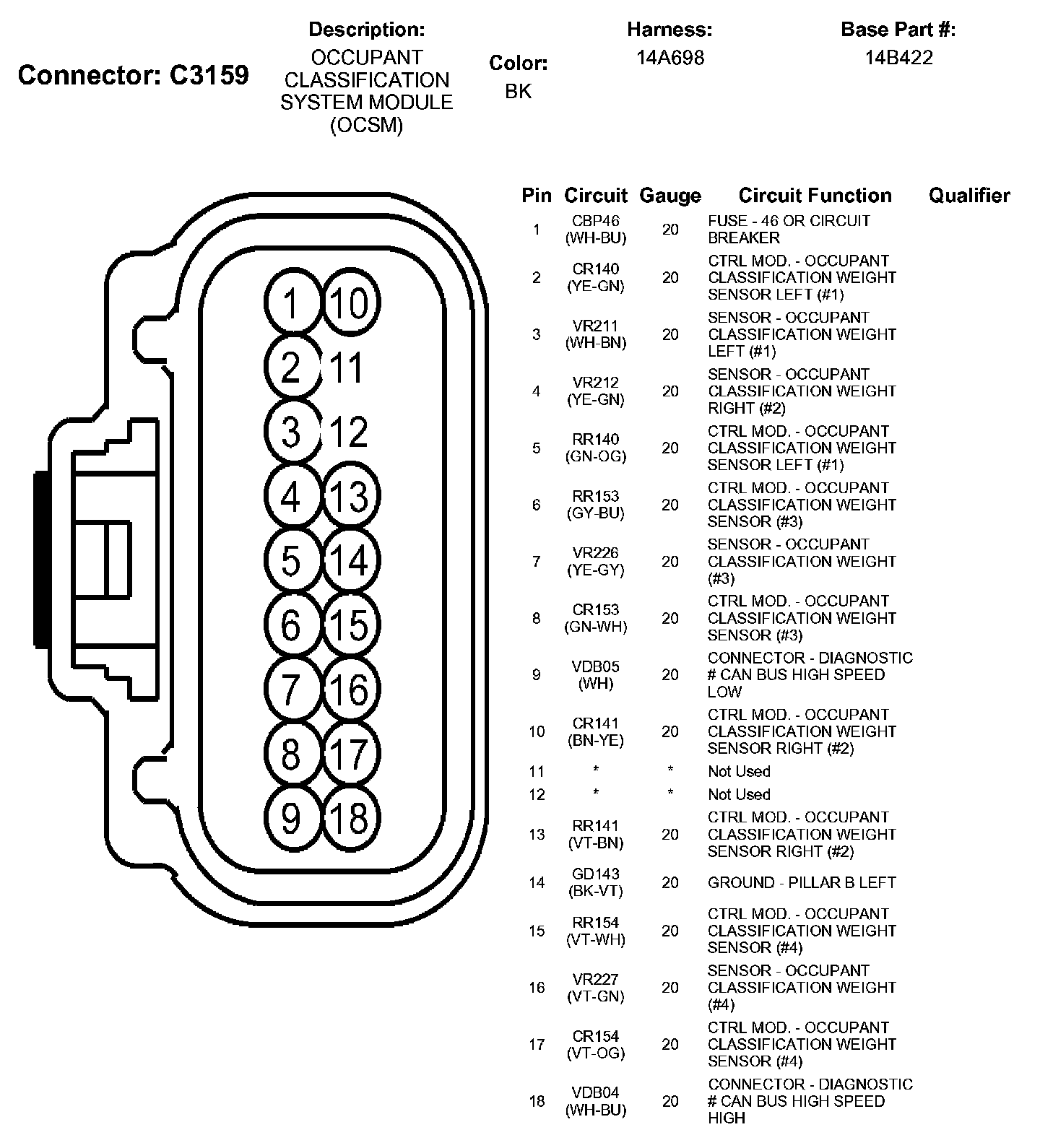 Connector: C3159

Description:
OCCUPANT CLASSIFICATION SYSTEM MODULE (OCSM)

Color:
BK

Harness:
14A698

Base Part #:
14B422

1 10
2 11
3 12
4 13
5 14
6 15
7 16
8 17
9 18

| Pin | Circuit | Gauge | Circuit Function | Qualifier |
|---|---|---|---|---|
| 1 | CBP46 (WH-BU) | 20 | FUSE - 46 OR CIRCUIT BREAKER | |
| 2 | CR140 (YE-GN) | 20 | CTRL MOD. - OCCUPANT CLASSIFICATION WEIGHT SENSOR LEFT (#1) | |
| 3 | VR211 (WH-BN) | 20 | SENSOR - OCCUPANT CLASSIFICATION WEIGHT LEFT (#1) | |
| 4 | VR212 (YE-GN) | 20 | SENSOR - OCCUPANT CLASSIFICATION WEIGHT RIGHT (#2) | |
| 5 | RR140 (GN-OG) | 20 | CTRL MOD. - OCCUPANT CLASSIFICATION WEIGHT SENSOR LEFT (#1) | |
| 6 | RR153 (GY-BU) | 20 | CTRL MOD. - OCCUPANT CLASSIFICATION WEIGHT SENSOR (#3) | |
| 7 | VR226 (YE-GY) | 20 | SENSOR - OCCUPANT CLASSIFICATION WEIGHT (#3) | |
| 8 | CR153 (GN-WH) | 20 | CTRL MOD. - OCCUPANT CLASSIFICATION WEIGHT SENSOR (#3) | |
| 9 | VDB05 (WH) | 20 | CONNECTOR - DIAGNOSTIC # CAN BUS HIGH SPEED LOW | |
| 10 | CR141 (BN-YE) | 20 | CTRL MOD. - OCCUPANT CLASSIFICATION WEIGHT SENSOR RIGHT (#2) | |
| 11 | * | * | Not Used | |
| 12 | * | * | Not Used | |
| 13 | RR141 (VT-BN) | 20 | CTRL MOD. - OCCUPANT CLASSIFICATION WEIGHT SENSOR RIGHT (#2) | |
| 14 | GD143 (BK-VT) | 20 | GROUND - PILLAR B LEFT | |
| 15 | RR154 (VT-WH) | 20 | CTRL MOD. - OCCUPANT CLASSIFICATION WEIGHT SENSOR (#4) | |
| 16 | VR227 (VT-GN) | 20 | SENSOR - OCCUPANT CLASSIFICATION WEIGHT (#4) | |
| 17 | CR154 (VT-OG) | 20 | CTRL MOD. - OCCUPANT CLASSIFICATION WEIGHT SENSOR (#4) | |
| 18 | VDB04 (WH-BU) | 20 | CONNECTOR - DIAGNOSTIC # CAN BUS HIGH SPEED HIGH | |