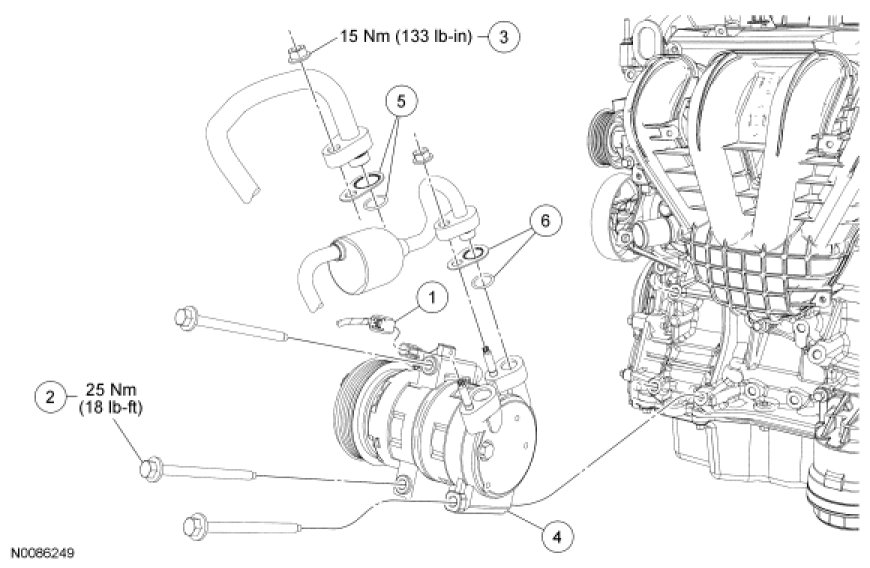 15 Nm (133 lb-in)
3
5
6
1
2
25 Nm
(18 lb-ft)
4
N0086249