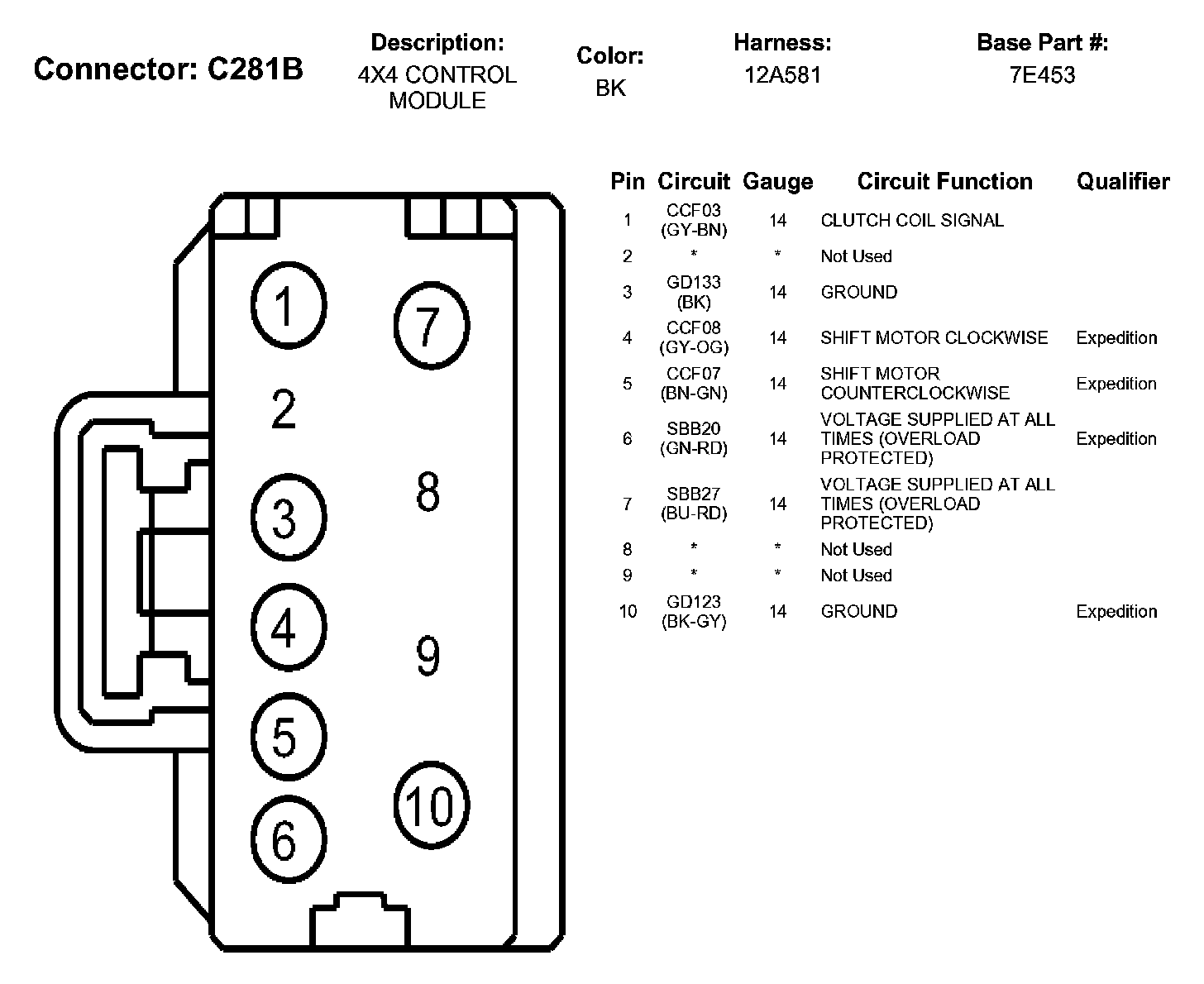 Connector: C281B

Description:
4X4 CONTROL MODULE

Color:
BK

Harness:
12A581

Base Part #:
7E453

1
2
3
4
5
6
7
8
9
10

| Pin | Circuit | Gauge | Circuit Function | Qualifier |
|---|---|---|---|---|
| 1 | CCF03 (GY-BN) | 14 | CLUTCH COIL SIGNAL | |
| 2 | * | * | Not Used | |
| 3 | GD133 (BK) | 14 | GROUND | |
| 4 | CCF08 (GY-OG) | 14 | SHIFT MOTOR CLOCKWISE | Expedition |
| 5 | CCF07 (BN-GN) | 14 | SHIFT MOTOR COUNTERCLOCKWISE | Expedition |
| 6 | SBB20 (GN-RD) | 14 | VOLTAGE SUPPLIED AT ALL TIMES (OVERLOAD PROTECTED) | Expedition |
| 7 | SBB27 (BU-RD) | 14 | VOLTAGE SUPPLIED AT ALL TIMES (OVERLOAD PROTECTED) | |
| 8 | * | * | Not Used | |
| 9 | * | * | Not Used | |
| 10 | GD123 (BK-GY) | 14 | GROUND | Expedition |