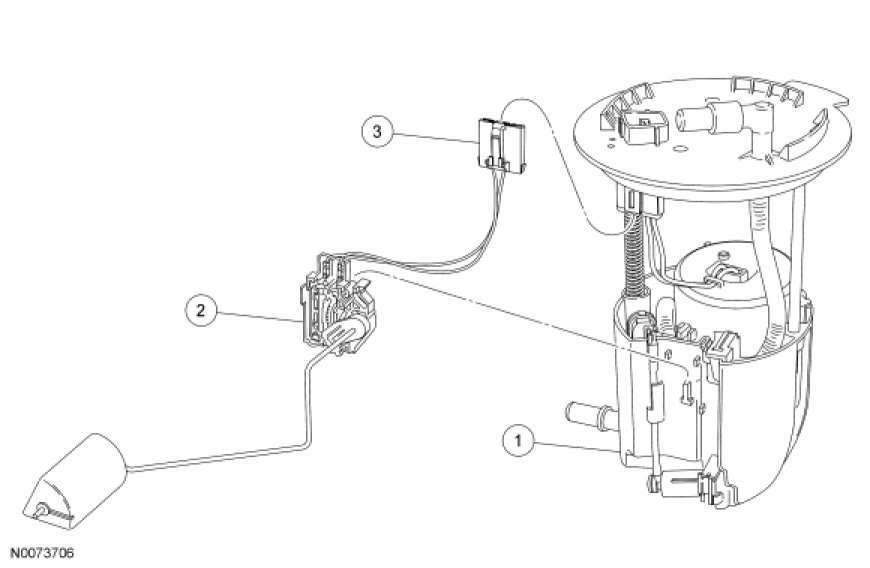 3

2

1

N0073706