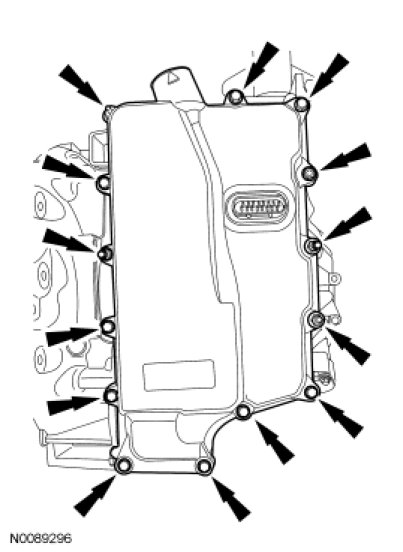 N0089296