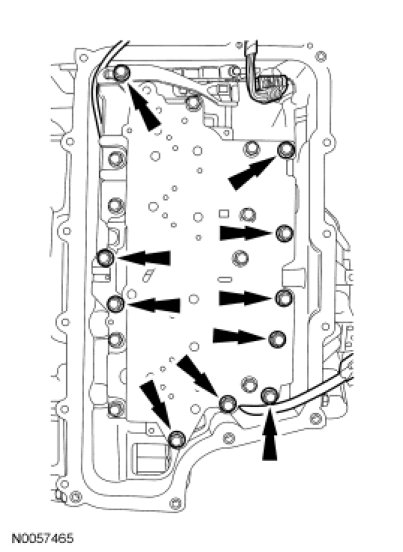 N0057465