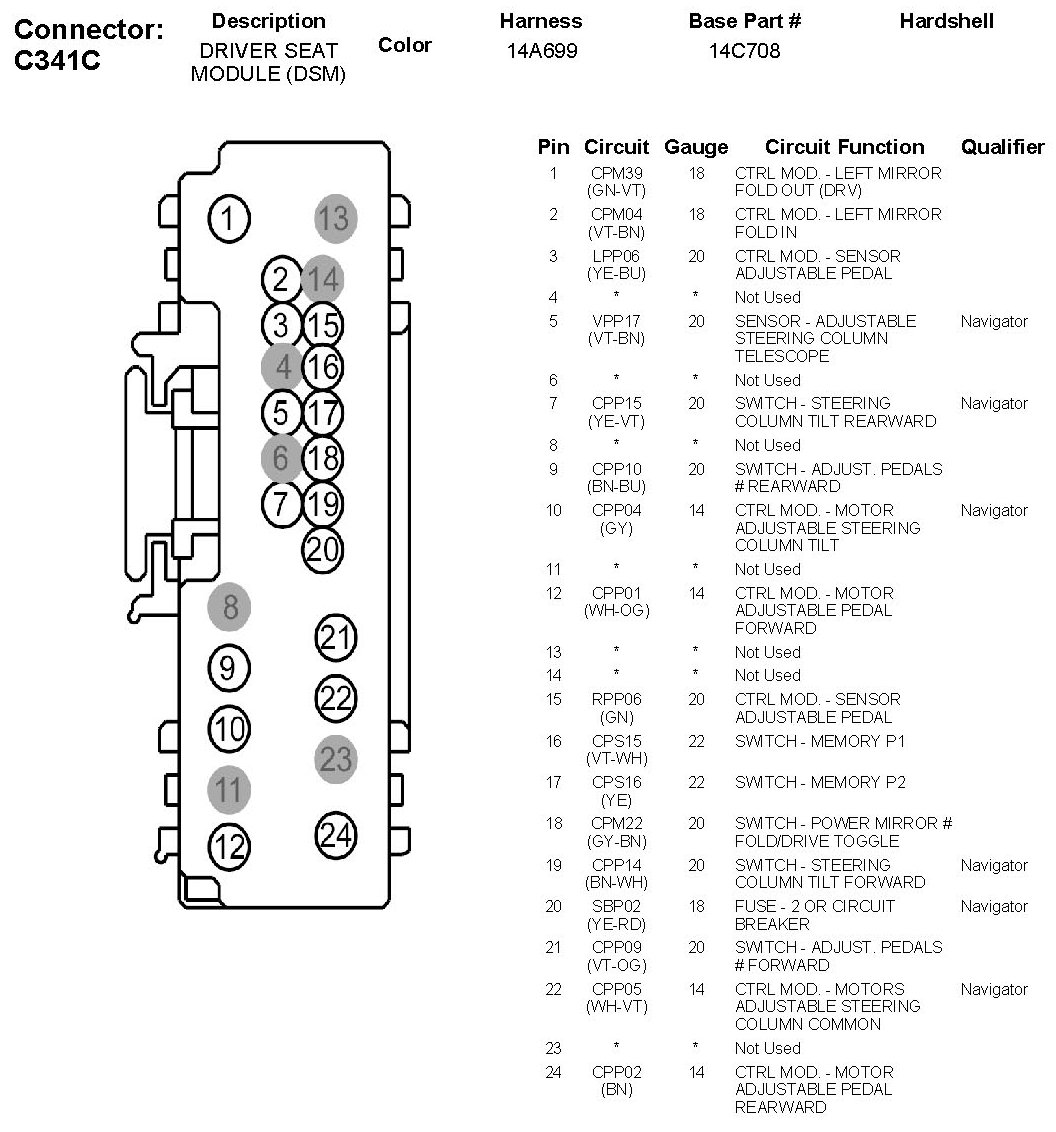 Connector: C341C

| Description | Color | Harness | Base Part # | Hardshell |
|---|---|---|---|---|
| DRIVER SEAT MODULE (DSM) | | 14A699 | 14C708 | |

1 13 2 14 3 15 4 16 5 17 6 18 7 19 20 8 21 9 22 10 23 11 24 12

| Pin | Circuit | Gauge | Circuit Function | Qualifier |
|---|---|---|---|---|
| 1 | CPM39 (GN-VT) | 18 | CTRL MOD. - LEFT MIRROR FOLD OUT (DRV) | |
| 2 | CPM04 (VT-BN) | 18 | CTRL MOD. - LEFT MIRROR FOLD IN | |
| 3 | LPP06 (YE-BU) | 20 | CTRL MOD. - SENSOR ADJUSTABLE PEDAL | |
| 4 | * | * | Not Used | |
| 5 | VPP17 (VT-BN) | 20 | SENSOR - ADJUSTABLE STEERING COLUMN TELESCOPE | Navigator |
| 6 | * | * | Not Used | |
| 7 | CPP15 (YE-VT) | 20 | SWITCH - STEERING COLUMN TILT REARWARD | Navigator |
| 8 | * | * | Not Used | |
| 9 | CPP10 (BN-BU) | 20 | SWITCH - ADJUST. PEDALS # REARWARD | |
| 10 | CPP04 (GY) | 14 | CTRL MOD. - MOTOR ADJUSTABLE STEERING COLUMN TILT | Navigator |
| 11 | * | * | Not Used | |
| 12 | CPP01 (WH-OG) | 14 | CTRL MOD. - MOTOR ADJUSTABLE PEDAL FORWARD | |
| 13 | * | * | Not Used | |
| 14 | * | * | Not Used | |
| 15 | RPP06 (GN) | 20 | CTRL MOD. - SENSOR ADJUSTABLE PEDAL | |
| 16 | CPS15 (VT-WH) | 22 | SWITCH - MEMORY P1 | |
| 17 | CPS16 (YE) | 22 | SWITCH - MEMORY P2 | |
| 18 | CPM22 (GY-BN) | 20 | SWITCH - POWER MIRROR # FOLD/DRIVE TOGGLE | |
| 19 | CPP14 (BN-WH) | 20 | SWITCH - STEERING COLUMN TILT FORWARD | Navigator |
| 20 | SBP02 (YE-RD) | 18 | FUSE - 2 OR CIRCUIT BREAKER | Navigator |
| 21 | CPP09 (VT-OG) | 20 | SWITCH - ADJUST. PEDALS # FORWARD | |
| 22 | CPP05 (WH-VT) | 14 | CTRL MOD. - MOTORS ADJUSTABLE STEERING COLUMN COMMON | Navigator |
| 23 | * | * | Not Used | |
| 24 | CPP02 (BN) | 14 | CTRL MOD. - MOTOR ADJUSTABLE PEDAL REARWARD | |