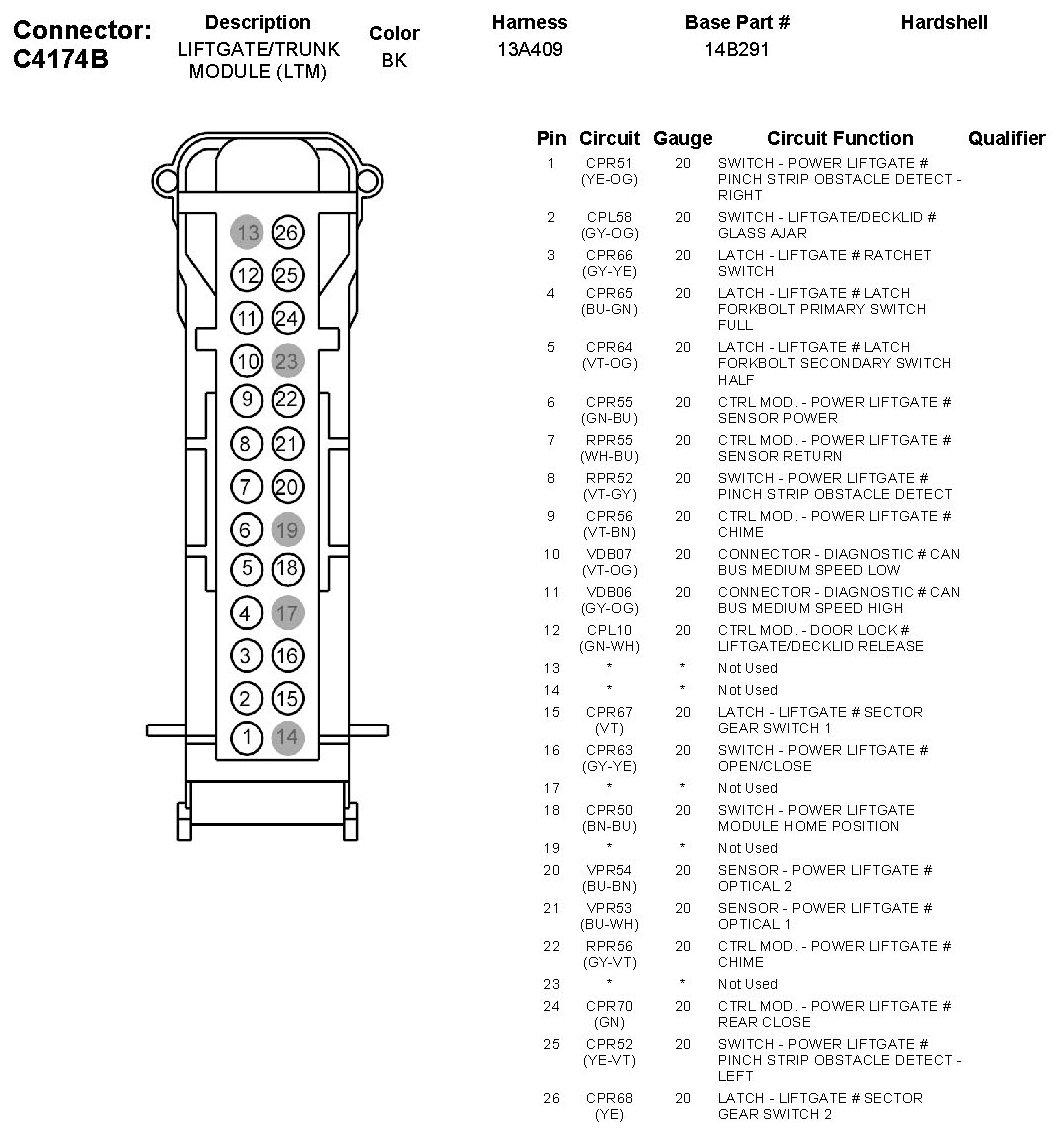 Connector: C4174B

| Description | Color | Harness | Base Part # | Hardshell |
|---|---|---|---|---|
| LIFTGATE/TRUNK MODULE (LTM) | BK | 13A409 | 14B291 | |

13 26
12 25
11 24
10 23
9 22
8 21
7 20
6 19
5 18
4 17
3 16
2 15
1 14

| Pin | Circuit | Gauge | Circuit Function | Qualifier |
|---|---|---|---|---|
| 1 | CPR51 (YE-OG) | 20 | SWITCH - POWER LIFTGATE # PINCH STRIP OBSTACLE DETECT - RIGHT | |
| 2 | CPL58 (GY-OG) | 20 | SWITCH - LIFTGATE/DECKLID # GLASS AJAR | |
| 3 | CPR66 (GY-YE) | 20 | LATCH - LIFTGATE # RATCHET SWITCH | |
| 4 | CPR65 (BU-GN) | 20 | LATCH - LIFTGATE # LATCH FORKBOLT PRIMARY SWITCH FULL | |
| 5 | CPR64 (VT-OG) | 20 | LATCH - LIFTGATE # LATCH FORKBOLT SECONDARY SWITCH HALF | |
| 6 | CPR55 (GN-BU) | 20 | CTRL MOD. - POWER LIFTGATE # SENSOR POWER | |
| 7 | RPR55 (WH-BU) | 20 | CTRL MOD. - POWER LIFTGATE # SENSOR RETURN | |
| 8 | RPR52 (VT-GY) | 20 | SWITCH - POWER LIFTGATE # PINCH STRIP OBSTACLE DETECT | |
| 9 | CPR56 (VT-BN) | 20 | CTRL MOD. - POWER LIFTGATE # CHIME | |
| 10 | VDB07 (VT-OG) | 20 | CONNECTOR - DIAGNOSTIC # CAN BUS MEDIUM SPEED LOW | |
| 11 | VDB06 (GY-OG) | 20 | CONNECTOR - DIAGNOSTIC # CAN BUS MEDIUM SPEED HIGH | |
| 12 | CPL10 (GN-WH) | 20 | CTRL MOD. - DOOR LOCK # LIFTGATE/DECKLID RELEASE | |
| 13 | * | * | Not Used | |
| 14 | * | * | Not Used | |
| 15 | CPR67 (VT) | 20 | LATCH - LIFTGATE # SECTOR GEAR SWITCH 1 | |
| 16 | CPR63 (GY-YE) | 20 | SWITCH - POWER LIFTGATE # OPEN/CLOSE | |
| 17 | * | * | Not Used | |
| 18 | CPR50 (BN-BU) | 20 | SWITCH - POWER LIFTGATE MODULE HOME POSITION | |
| 19 | * | * | Not Used | |
| 20 | VPR54 (BU-BN) | 20 | SENSOR - POWER LIFTGATE # OPTICAL 2 | |
| 21 | VPR53 (BU-WH) | 20 | SENSOR - POWER LIFTGATE # OPTICAL 1 | |
| 22 | RPR56 (GY-VT) | 20 | CTRL MOD. - POWER LIFTGATE # CHIME | |
| 23 | * | * | Not Used | |
| 24 | CPR70 (GN) | 20 | CTRL MOD. - POWER LIFTGATE # REAR CLOSE | |
| 25 | CPR52 (YE-VT) | 20 | SWITCH - POWER LIFTGATE # PINCH STRIP OBSTACLE DETECT - LEFT | |
| 26 | CPR68 (YE) | 20 | LATCH - LIFTGATE # SECTOR GEAR SWITCH 2 | |