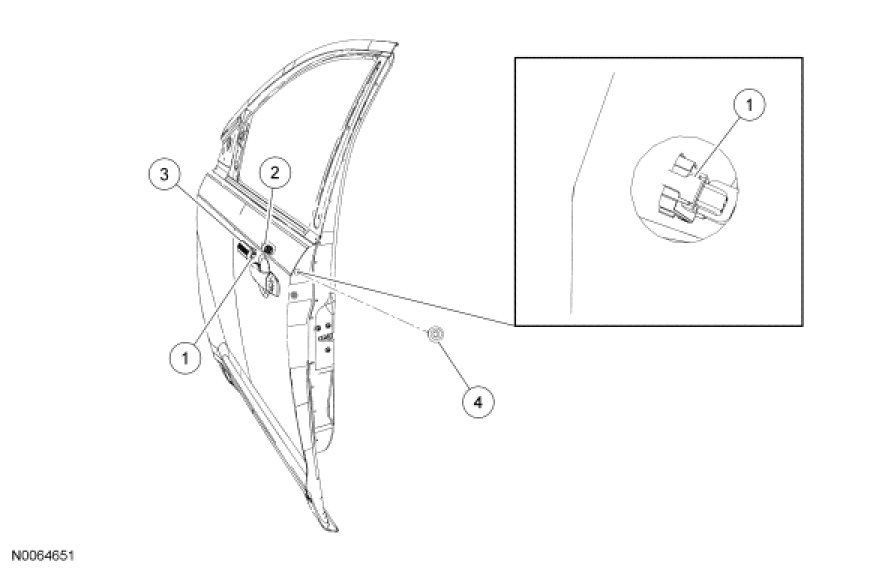 3
2
1
4
1
N0064651