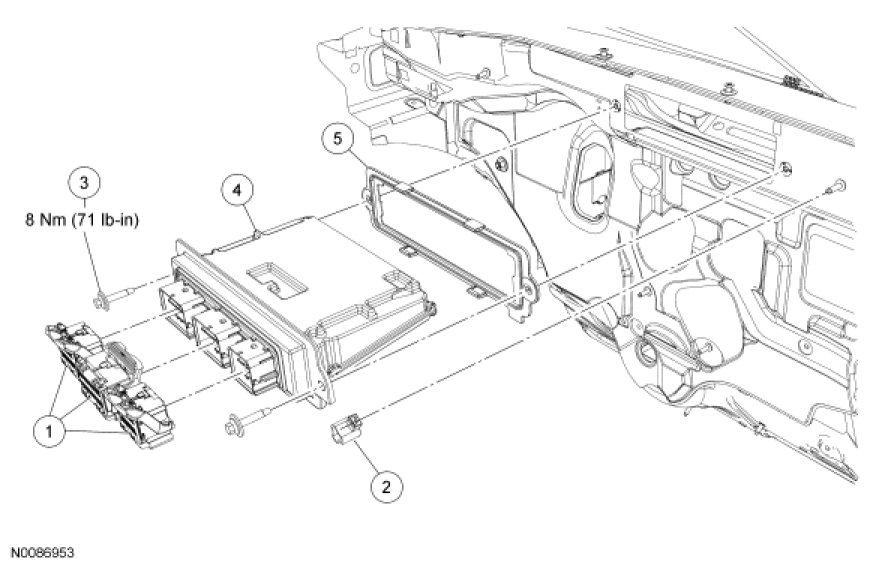 5
3
8 Nm (71 lb-in)
4
1
2
N0086953