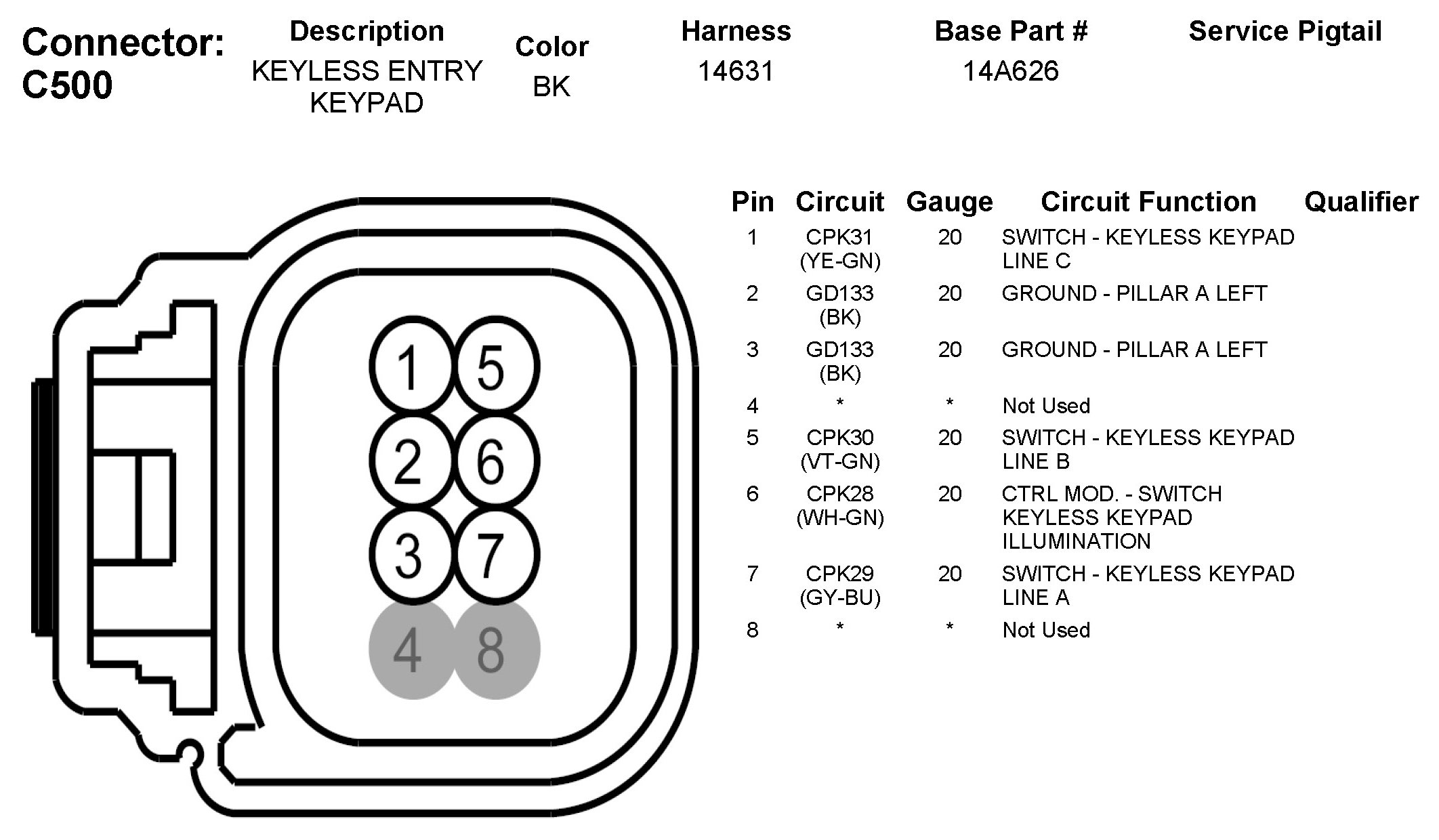 Connector: C500

| Description | Color | Harness | Base Part # | Service Pigtail |
|---|---|---|---|---|
| KEYLESS ENTRY KEYPAD | BK | 14631 | 14A626 | |

1 5
2 6
3 7
4 8

| Pin | Circuit | Gauge | Circuit Function | Qualifier |
|---|---|---|---|---|
| 1 | CPK31 (YE-GN) | 20 | SWITCH - KEYLESS KEYPAD LINE C | |
| 2 | GD133 (BK) | 20 | GROUND - PILLAR A LEFT | |
| 3 | GD133 (BK) | 20 | GROUND - PILLAR A LEFT | |
| 4 | * | * | Not Used | |
| 5 | CPK30 (VT-GN) | 20 | SWITCH - KEYLESS KEYPAD LINE B | |
| 6 | CPK28 (WH-GN) | 20 | CTRL MOD. - SWITCH KEYLESS KEYPAD ILLUMINATION | |
| 7 | CPK29 (GY-BU) | 20 | SWITCH - KEYLESS KEYPAD LINE A | |
| 8 | * | * | Not Used | |