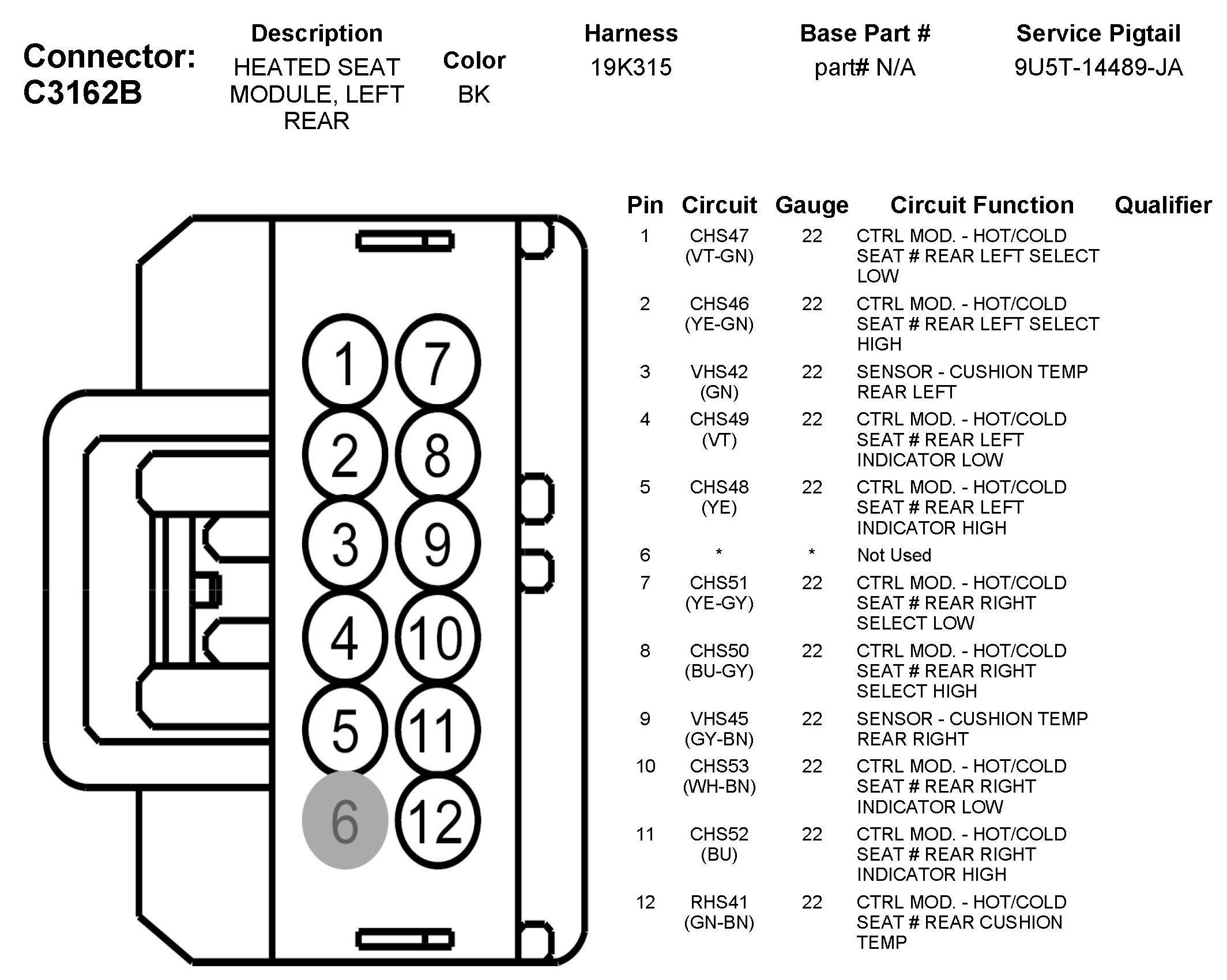 Connector: C3162B

| Description | Color | Harness | Base Part # | Service Pigtail |
|---|---|---|---|---|
| HEATED SEAT MODULE, LEFT REAR | BK | 19K315 | part# N/A | 9U5T-14489-JA |

1 7
2 8
3 9
4 10
5 11
6 12

| Pin | Circuit | Gauge | Circuit Function | Qualifier |
|---|---|---|---|---|
| 1 | CHS47 (VT-GN) | 22 | CTRL MOD. - HOT/COLD SEAT # REAR LEFT SELECT LOW | |
| 2 | CHS46 (YE-GN) | 22 | CTRL MOD. - HOT/COLD SEAT # REAR LEFT SELECT HIGH | |
| 3 | VHS42 (GN) | 22 | SENSOR - CUSHION TEMP REAR LEFT | |
| 4 | CHS49 (VT) | 22 | CTRL MOD. - HOT/COLD SEAT # REAR LEFT INDICATOR LOW | |
| 5 | CHS48 (YE) | 22 | CTRL MOD. - HOT/COLD SEAT # REAR LEFT INDICATOR HIGH | |
| 6 | * | * | Not Used | |
| 7 | CHS51 (YE-GY) | 22 | CTRL MOD. - HOT/COLD SEAT # REAR RIGHT SELECT LOW | |
| 8 | CHS50 (BU-GY) | 22 | CTRL MOD. - HOT/COLD SEAT # REAR RIGHT SELECT HIGH | |
| 9 | VHS45 (GY-BN) | 22 | SENSOR - CUSHION TEMP REAR RIGHT | |
| 10 | CHS53 (WH-BN) | 22 | CTRL MOD. - HOT/COLD SEAT # REAR RIGHT INDICATOR LOW | |
| 11 | CHS52 (BU) | 22 | CTRL MOD. - HOT/COLD SEAT # REAR RIGHT INDICATOR HIGH | |
| 12 | RHS41 (GN-BN) | 22 | CTRL MOD. - HOT/COLD SEAT # REAR CUSHION TEMP | |