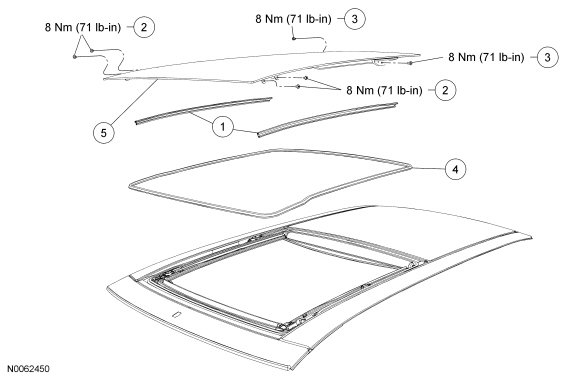 8 Nm (71 lb-in) 2

8 Nm (71 lb-in) 3

8 Nm (71 lb-in) 3

8 Nm (71 lb-in) 2

5

1

4

N0062450