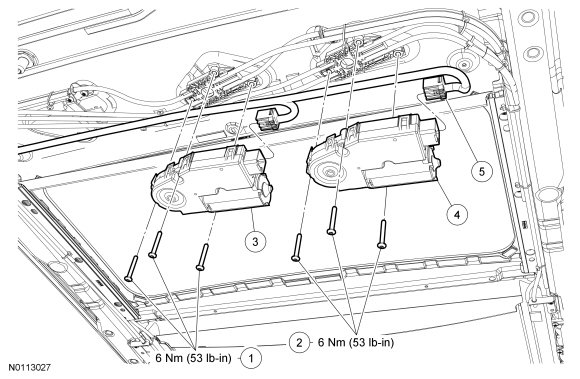 5

4

3

2 6 Nm (53 lb-in)

6 Nm (53 lb-in) 1

N0113027