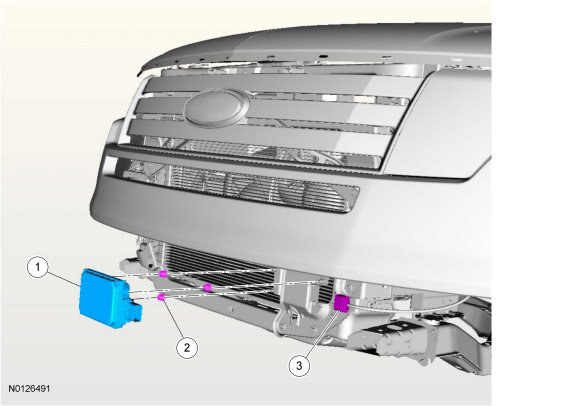 1
2
3
N0126491